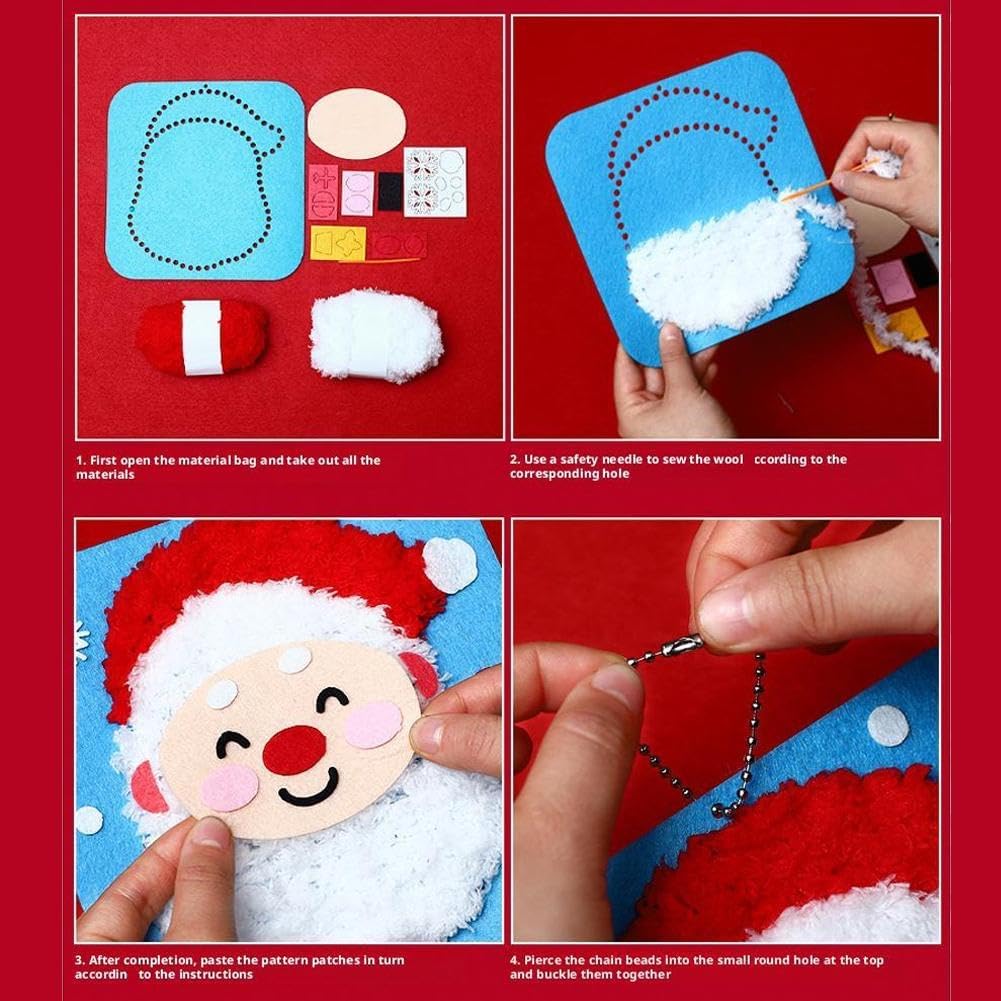 1. First open the material bag and take out all the materials

2. Use a safety needle to sew the wool ccording to the corresponding hole

3. After completion, paste the pattern patches in turn accordin to the instructions

4. Pierce the chain beads into the small round hole at the top and buckle them together