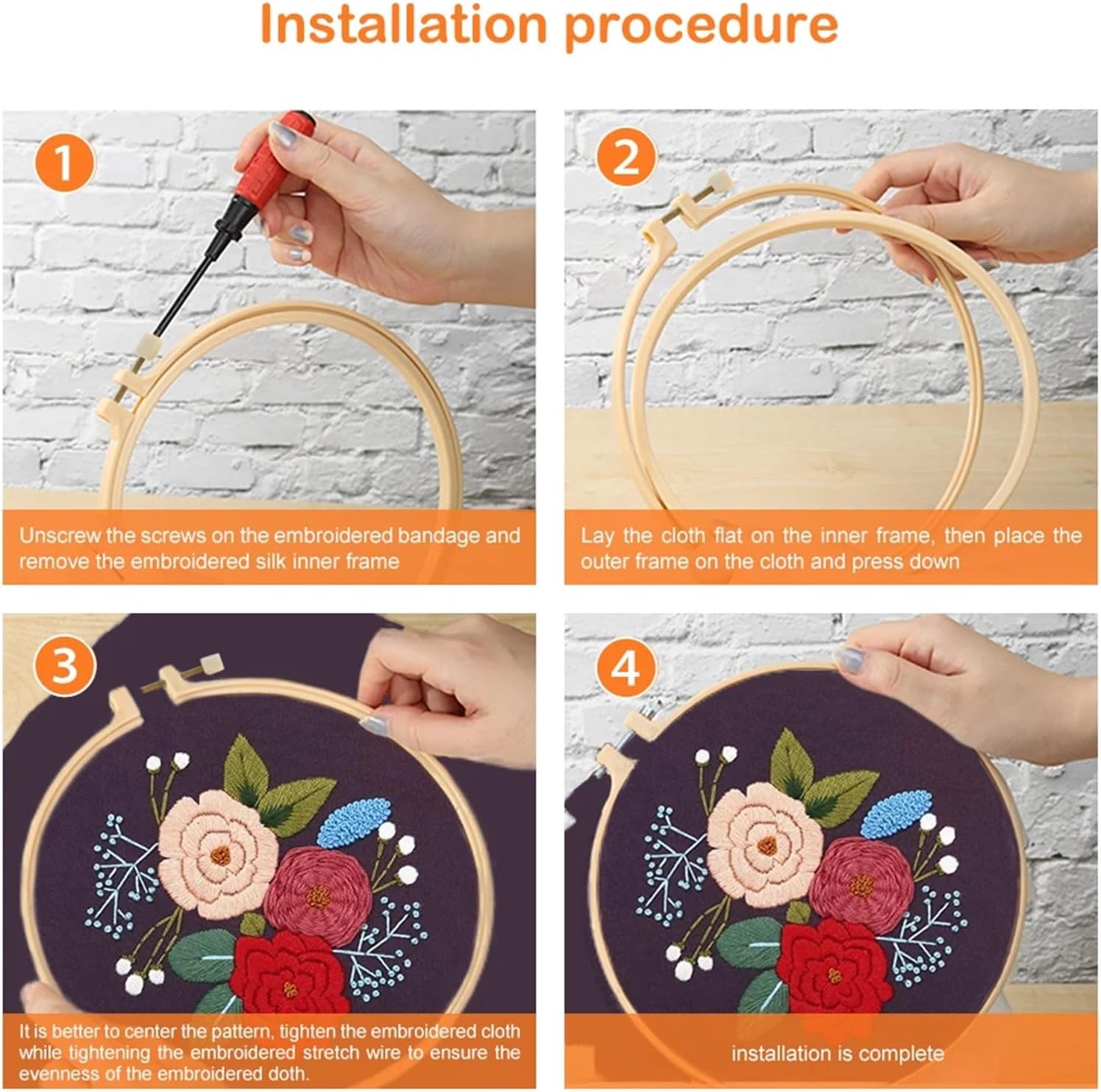 Installation procedure

1

Unscrew the screws on the embroidered bandage and remove the embroidered silk inner frame

2

Lay the cloth flat on the inner frame, then place the outer frame on the cloth and press down

3

It is better to center the pattern, tighten the embroidered cloth while tightening the embroidered stretch wire to ensure the evenness of the embroidered doth.

4

installation is complete