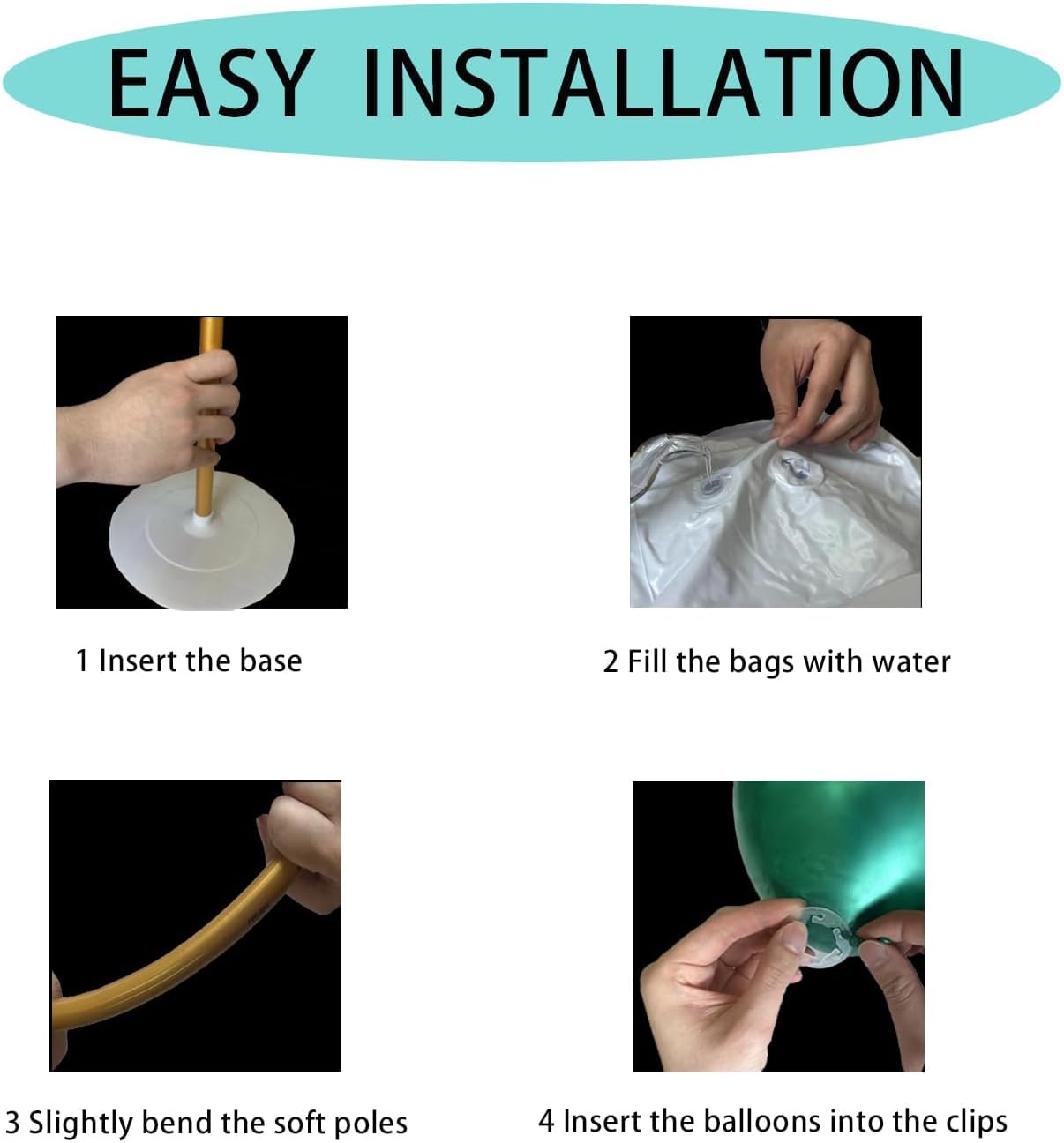 EASY INSTALLATION

1 Insert the base

2 Fill the bags with water

3 Slightly bend the soft poles

4 Insert the balloons into the clips