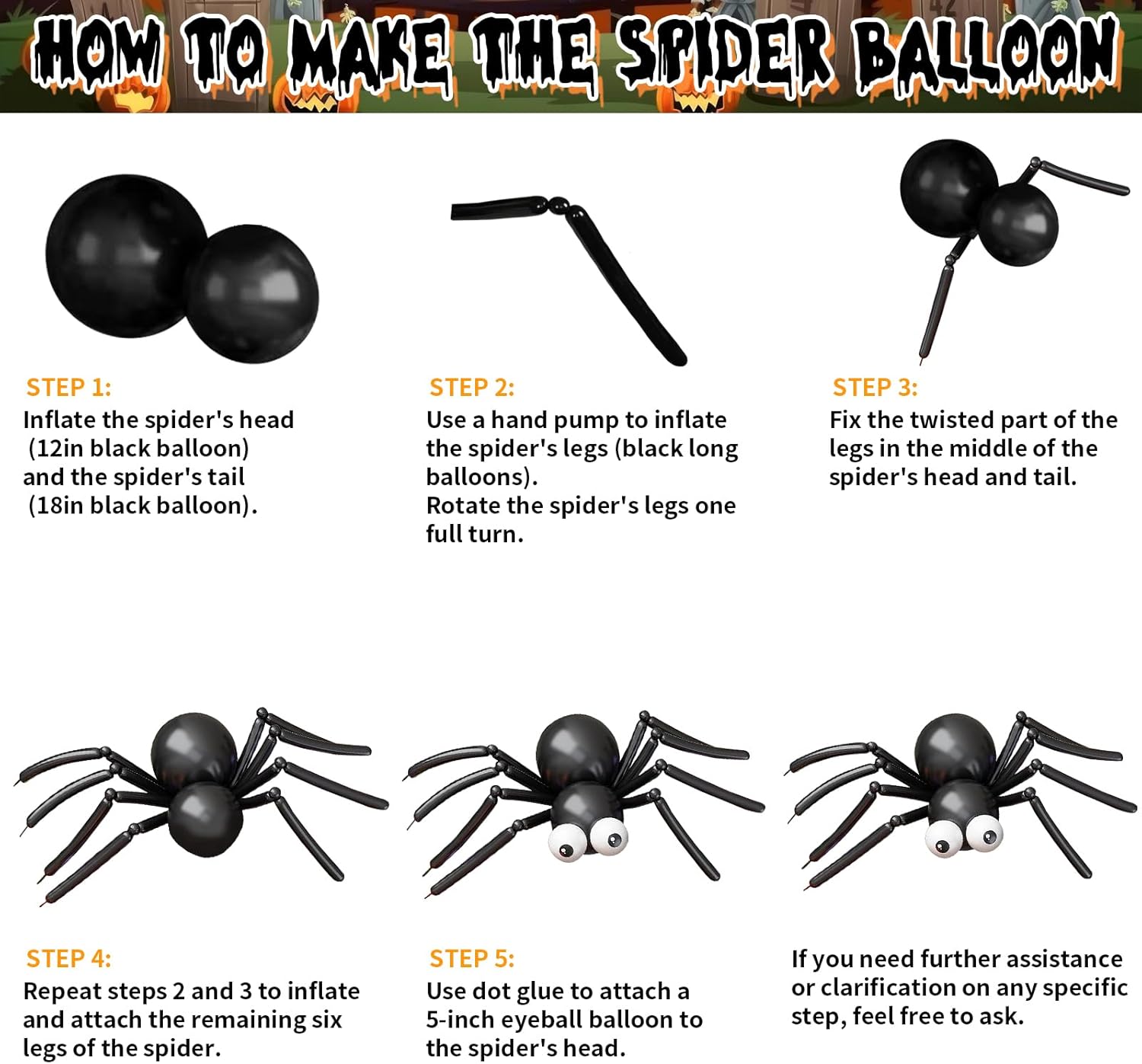 HOW TO MAKE THE SPIDER BALLOON

STEP 1:
Inflate the spider's head (12in black balloon) and the spider's tail (18in black balloon).

STEP 2:
Use a hand pump to inflate the spider's legs (black long balloons).
Rotate the spider's legs one full turn.

STEP 3:
Fix the twisted part of the legs in the middle of the spider's head and tail.

STEP 4:
Repeat steps 2 and 3 to inflate and attach the remaining six legs of the spider.

STEP 5:
Use dot glue to attach a 5-inch eyeball balloon to the spider's head.

If you need further assistance or clarification on any specific step, feel free to ask.