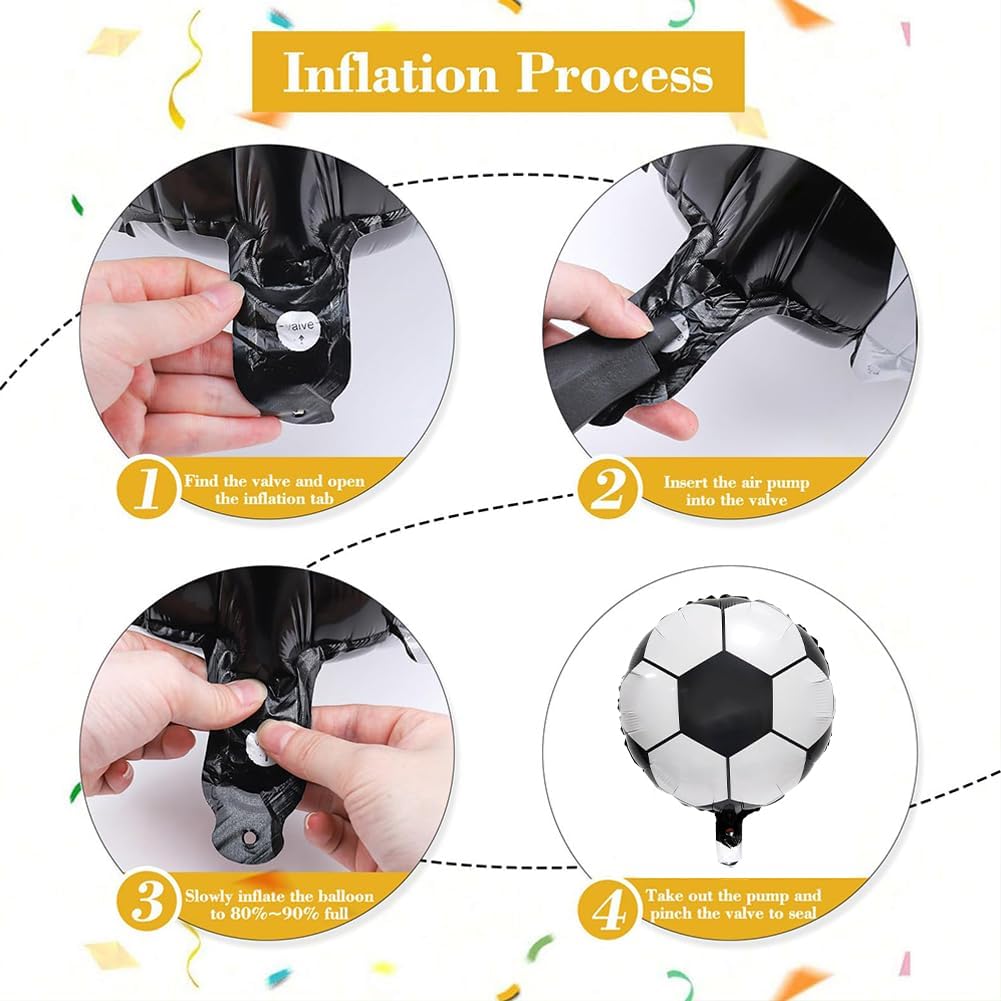 Inflation Process

valve

1 Find the valve and open the inflation tab

2 Insert the air pump into the valve

3 Slowly inflate the balloon to 80%~90% full

4 Take out the pump and pinch the valve to seal