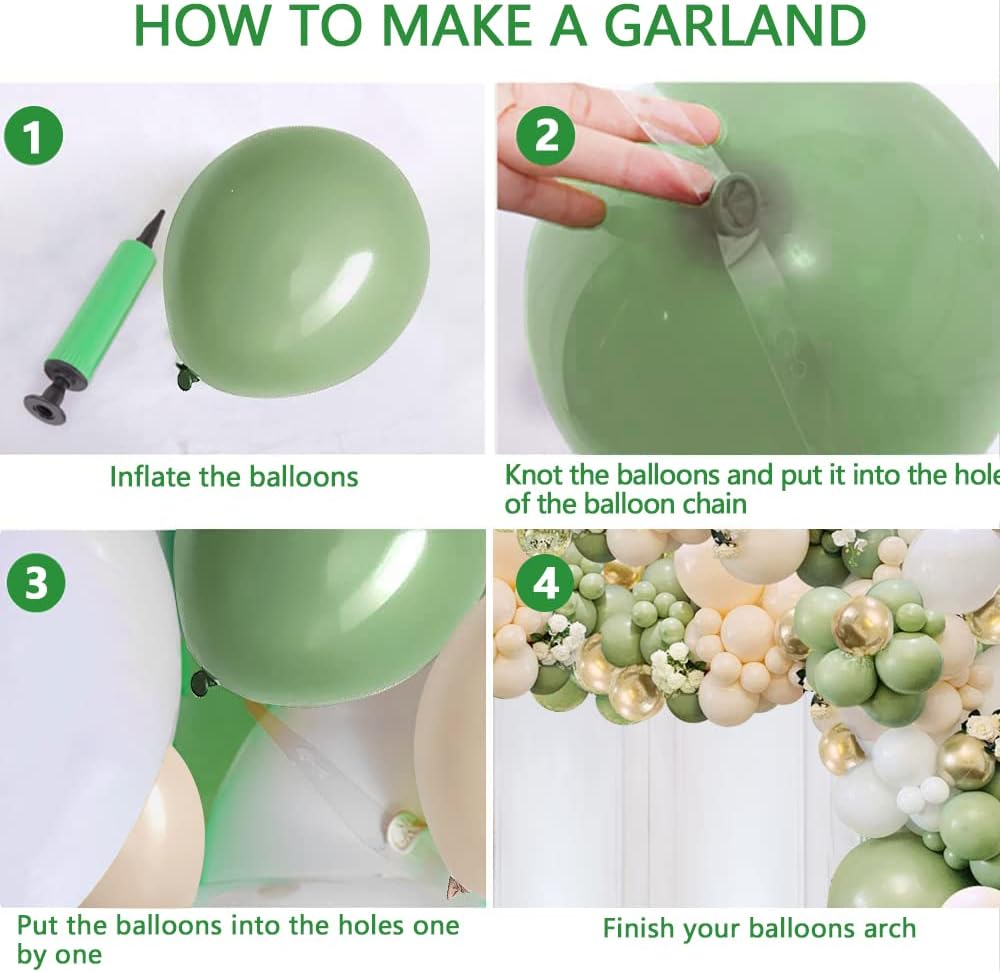 HOW TO MAKE A GARLAND

1

Inflate the balloons

2

Knot the balloons and put it into the hole of the balloon chain

3

Put the balloons into the holes one by one

4

Finish your balloons arch