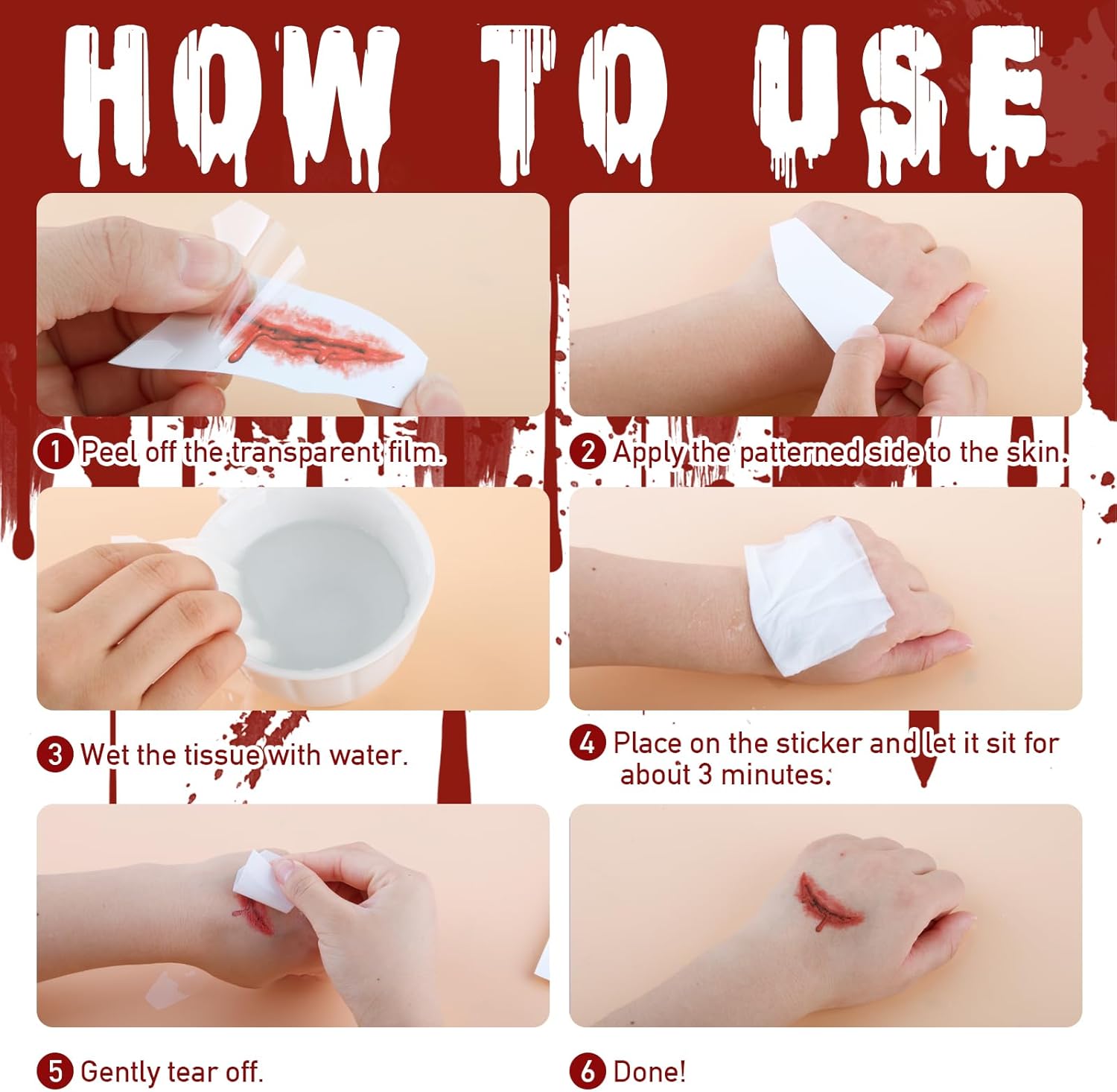 HOW TO USE

1 Peel off the transparent film.

2 Apply the patterned side to the skin.

3 Wet the tissue with water.

4 Place on the sticker and let it sit for about 3 minutes.

5 Gently tear off.

6 Done!