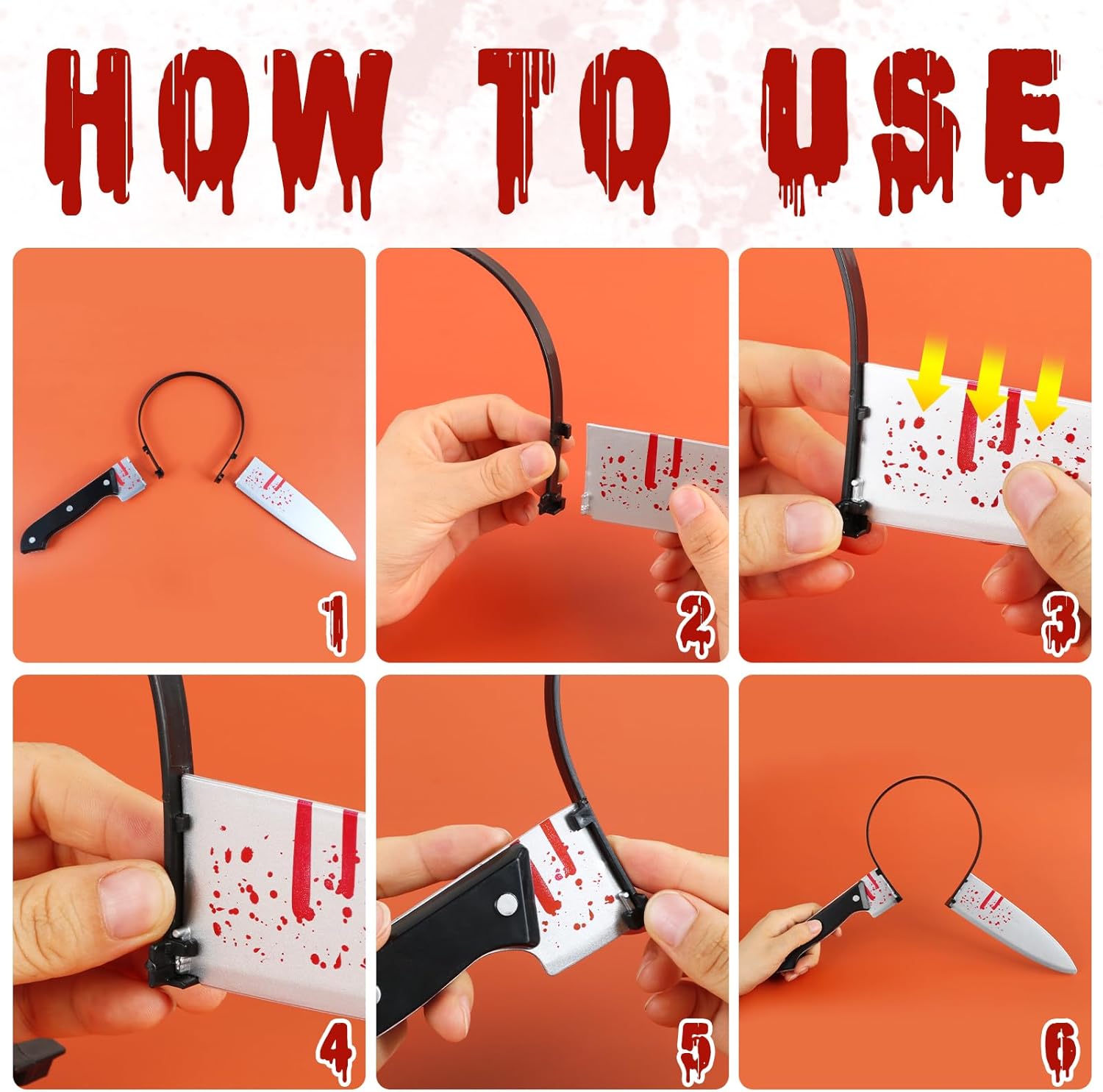 HOW TO USE

1

2

3

4

5

6