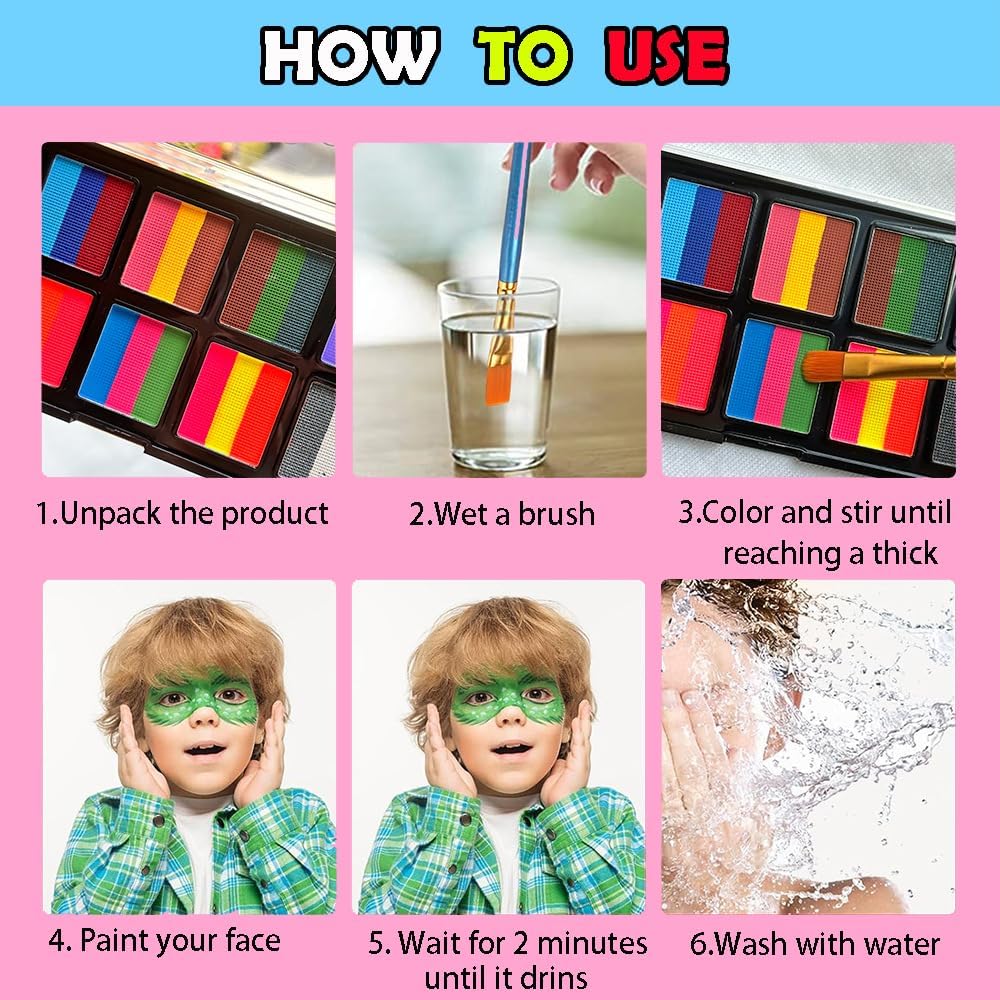 HOW TO USE

1.Unpack the product

2.Wet a brush

3.Color and stir until reaching a thick

4. Paint your face

5. Wait for 2 minutes until it drins

6.Wash with water