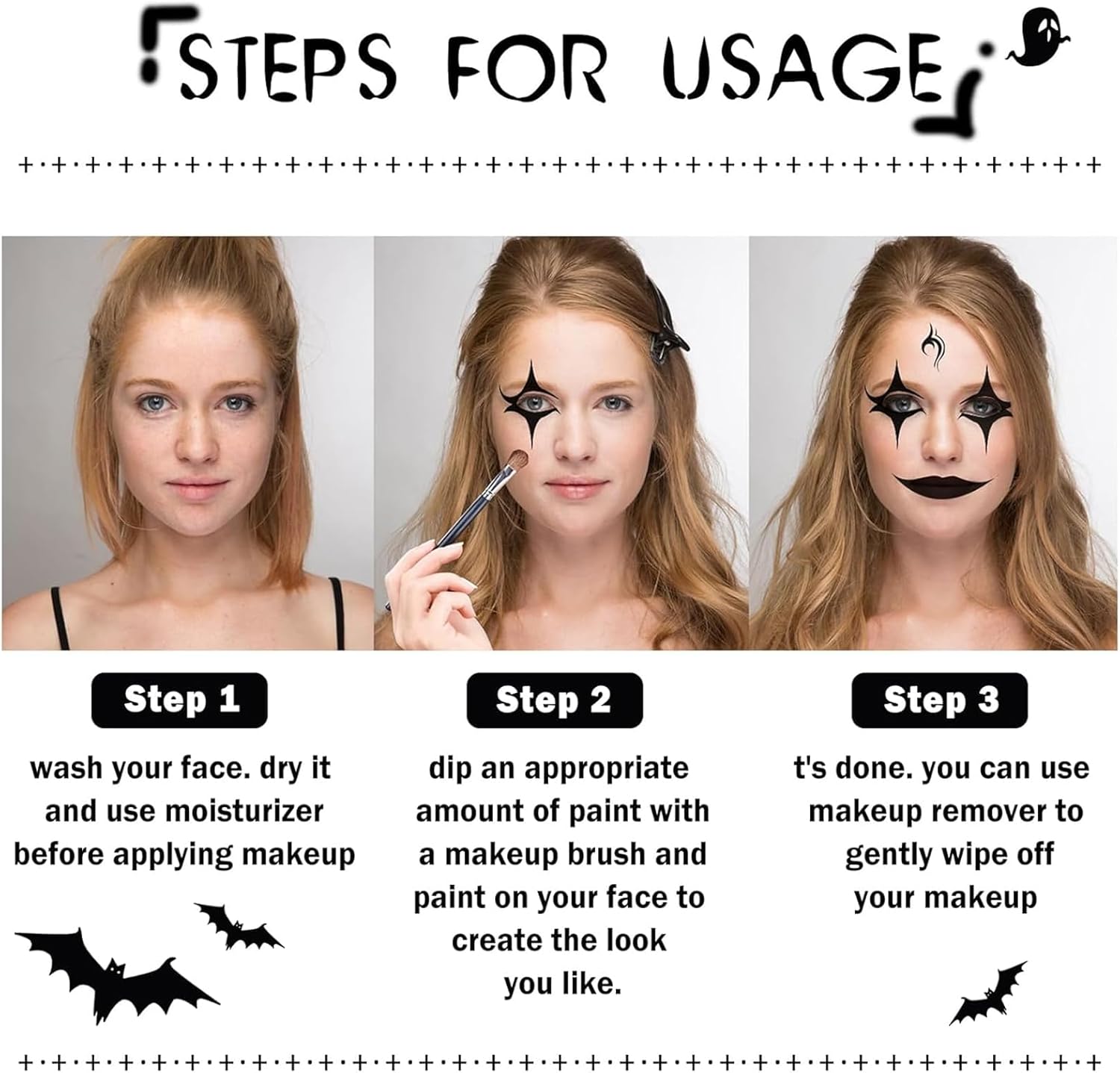 STEPS FOR USAGE

Step 1

wash your face. dry it and use moisturizer before applying makeup

Step 2

dip an appropriate amount of paint with a makeup brush and paint on your face to create the look you like.

Step 3

t's done. you can use makeup remover to gently wipe off your makeup