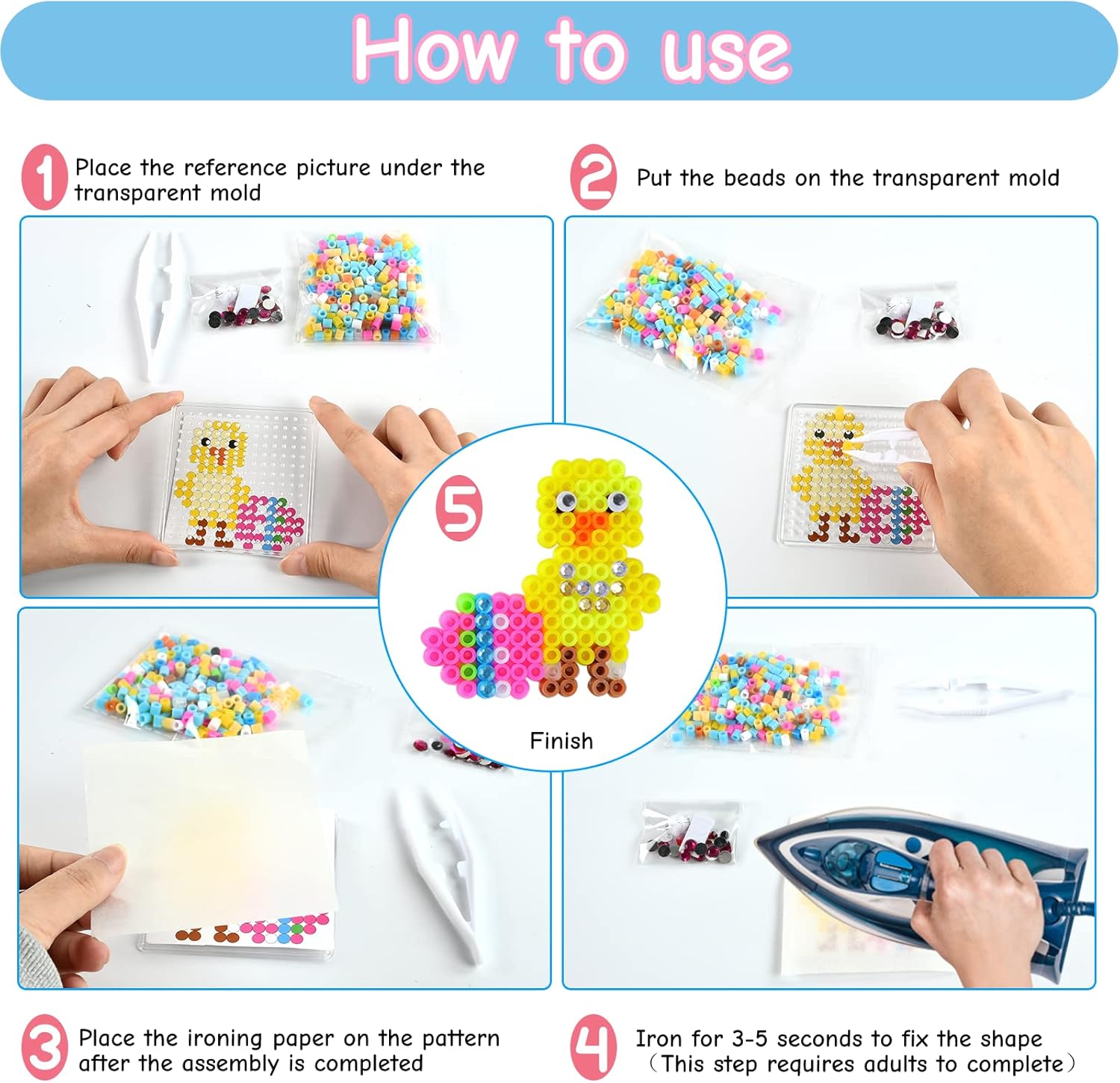 How to use

1 Place the reference picture under the transparent mold

2 Put the beads on the transparent mold

5

Finish

3 Place the ironing paper on the pattern after the assembly is completed

4 Iron for 3-5 seconds to fix the shape （This step requires adults to complete）