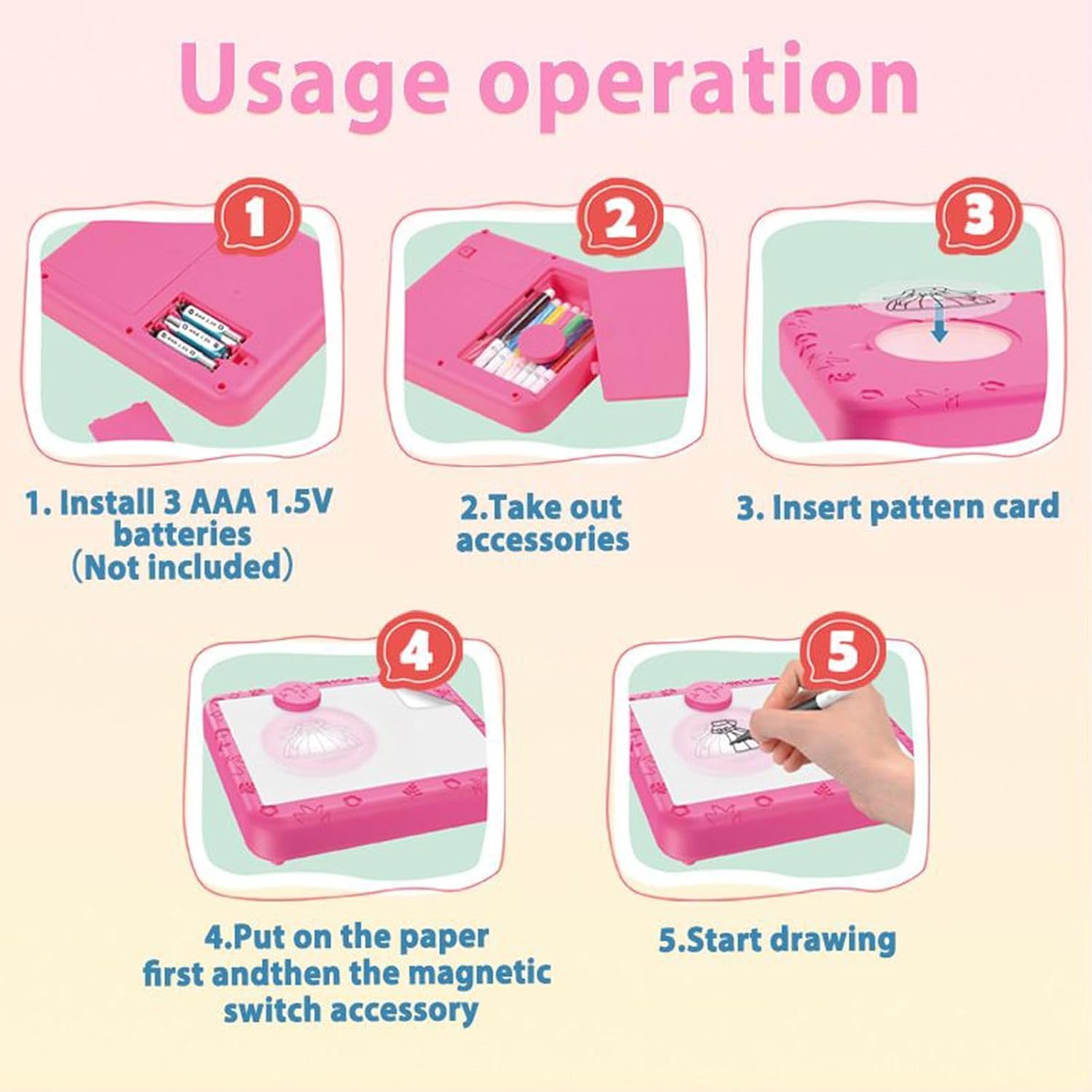 Usage operation

1

2

3

1. Install 3 AAA 1.5V batteries （Not included）

2.Take out accessories

3. Insert pattern card

4

5

4.Put on the paper first andthen the magnetic switch accessory

5.Start drawing