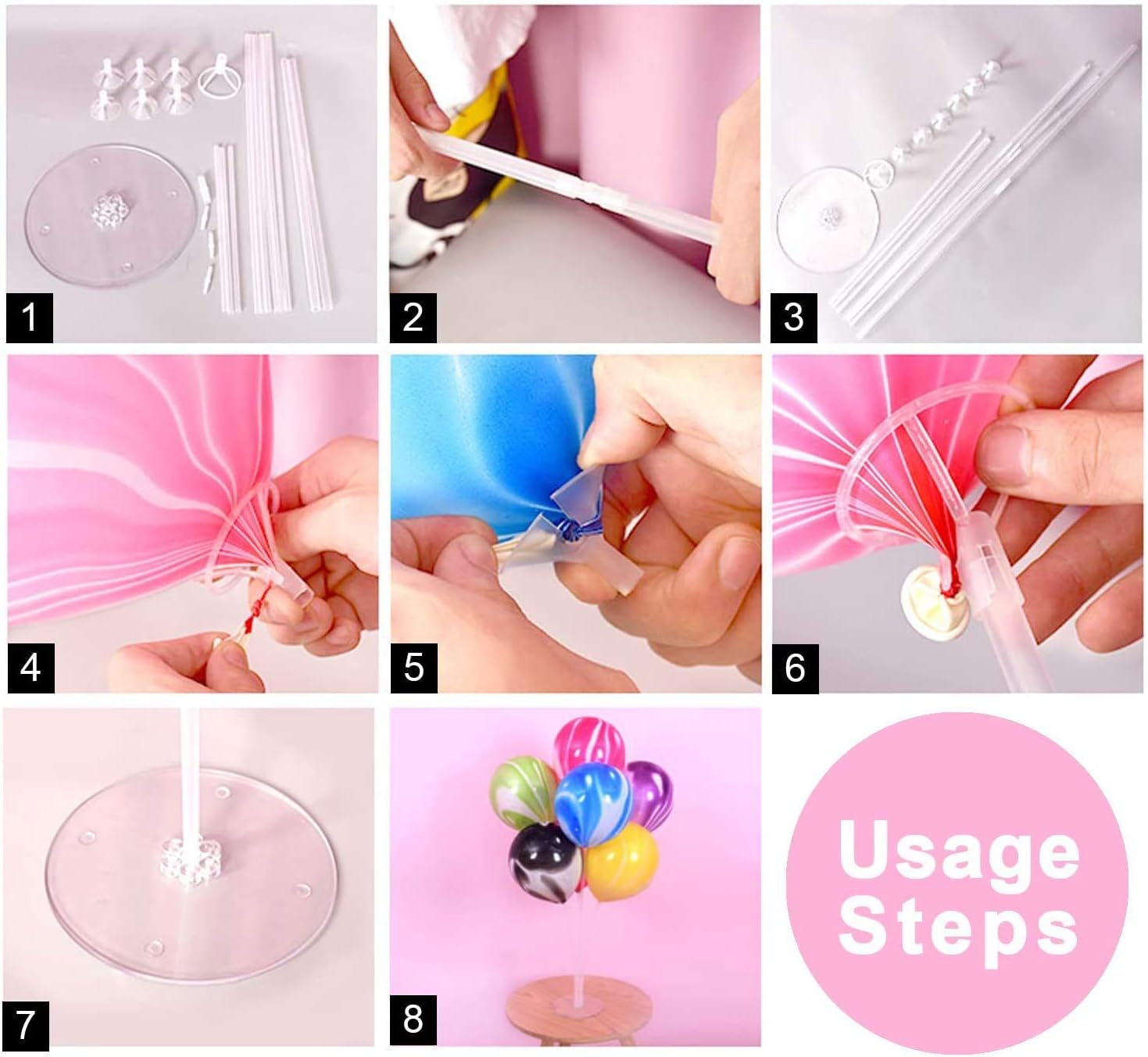 1
2
3
4
5
6
7
8
Usage Steps