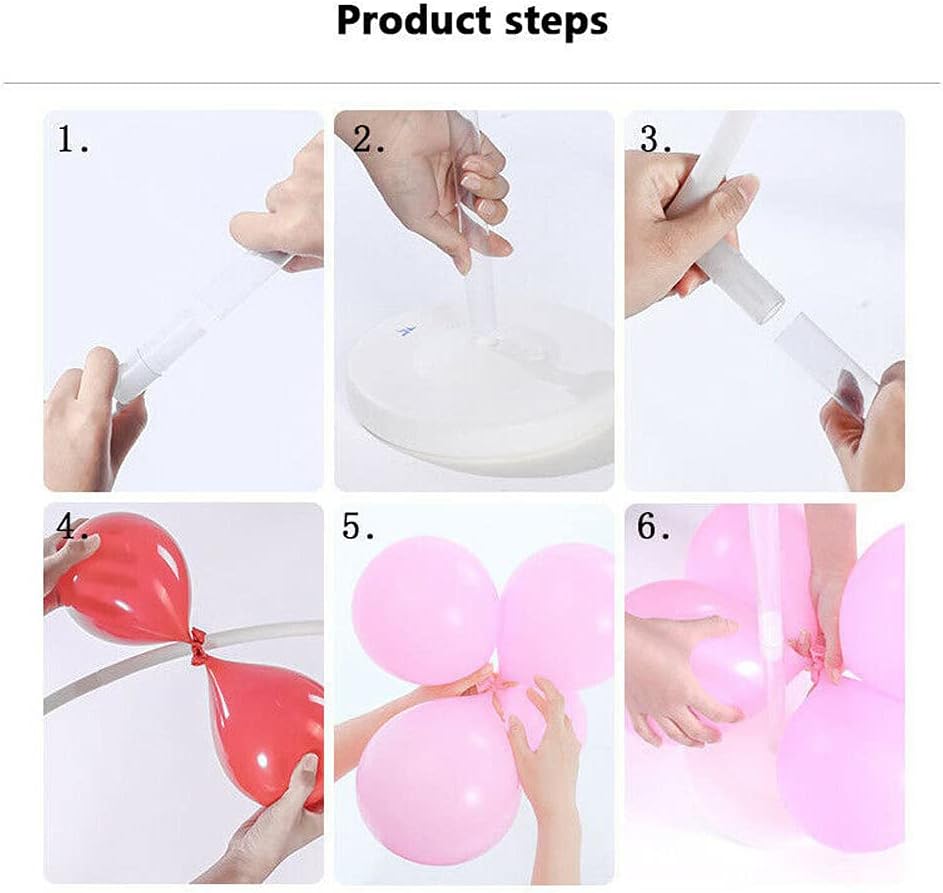 Product steps

1.

2.

3.

4.

5.

6.