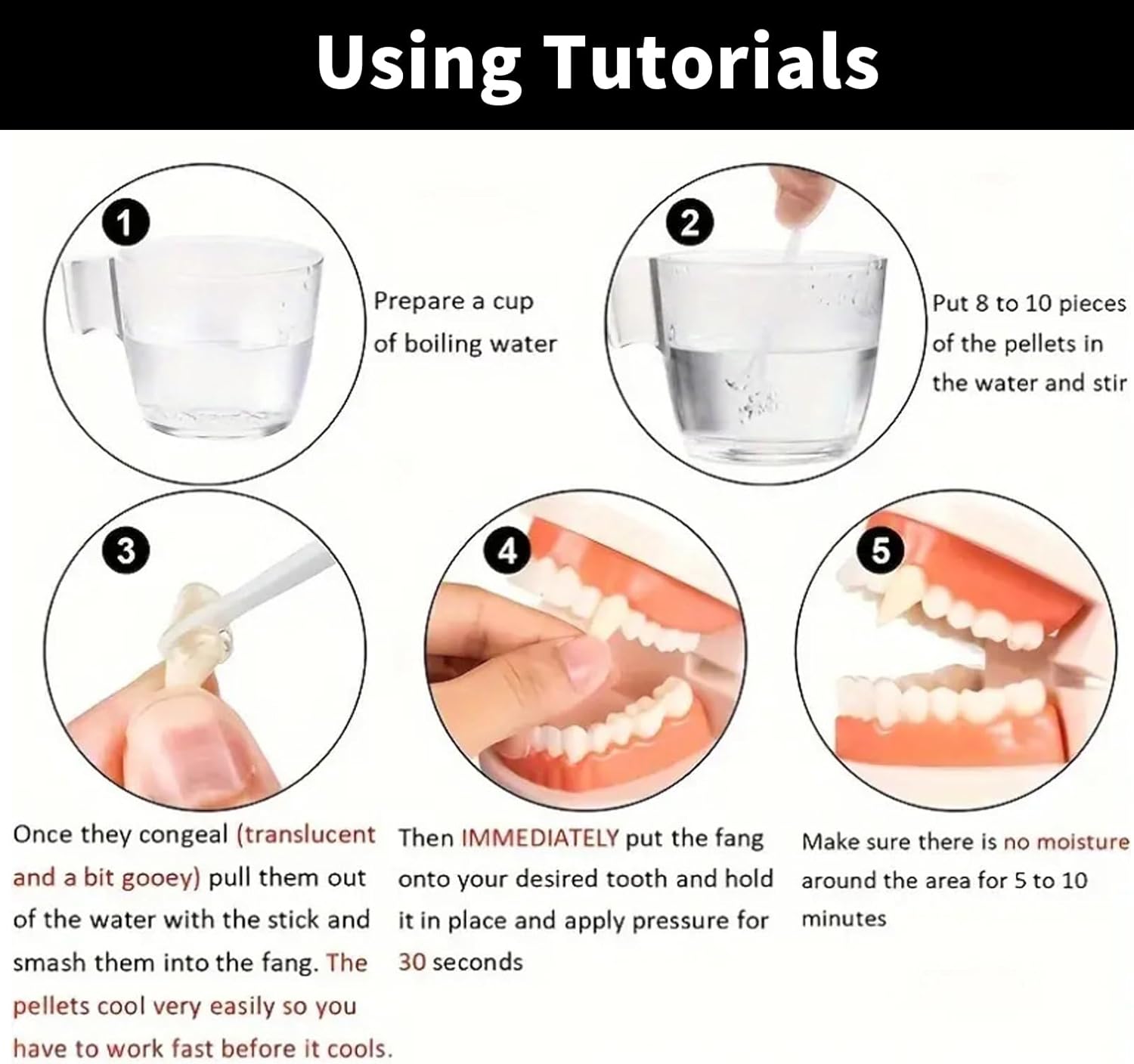 Using Tutorials

1

Prepare a cup of boiling water

2

Put 8 to 10 pieces of the pellets in the water and stir

3

4

5

Once they congeal (translucent and a bit gooey) pull them out of the water with the stick and smash them into the fang. The pellets cool very easily so you have to work fast before it cools.

Then IMMEDIATELY put the fang onto your desired tooth and hold it in place and apply pressure for 30 seconds

Make sure there is no moisture around the area for 5 to 10 minutes