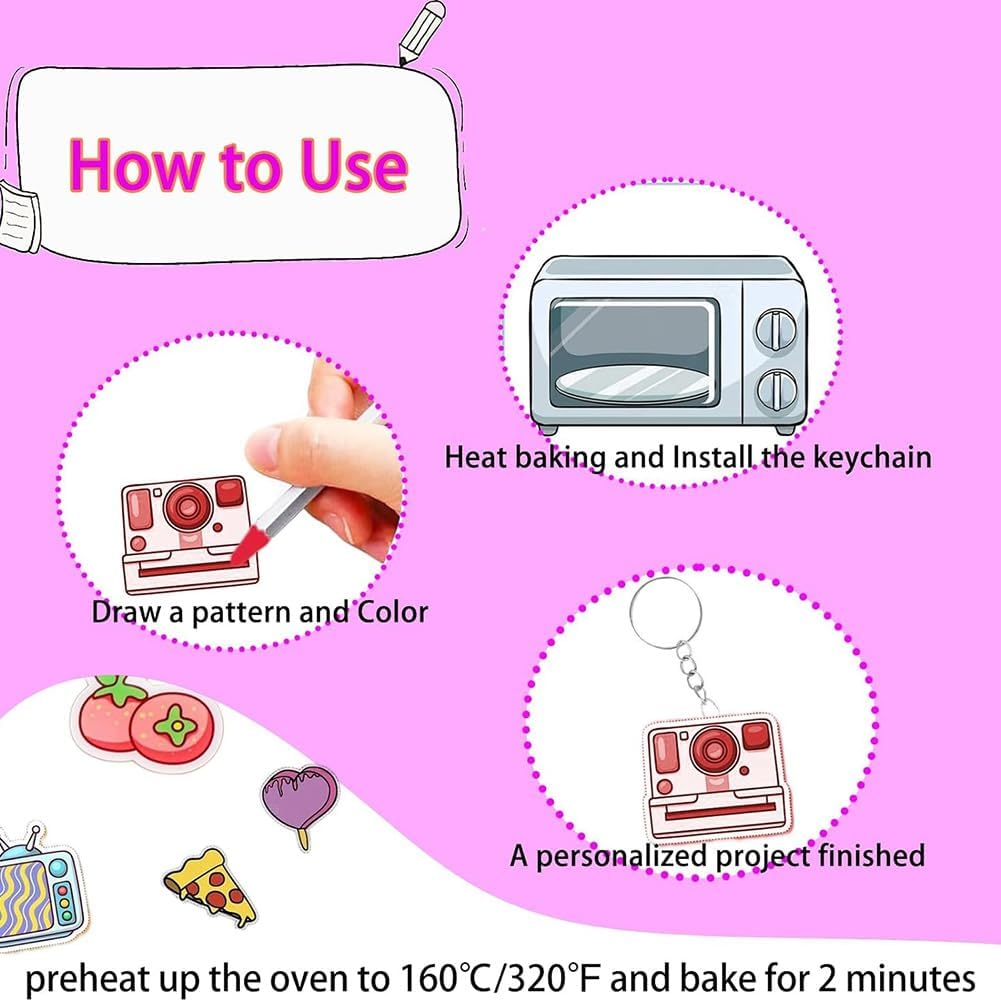 How to Use

Heat baking and Install the keychain

Draw a pattern and Color

A personalized project finished

preheat up the oven to 160℃/320℉ and bake for 2 minutes