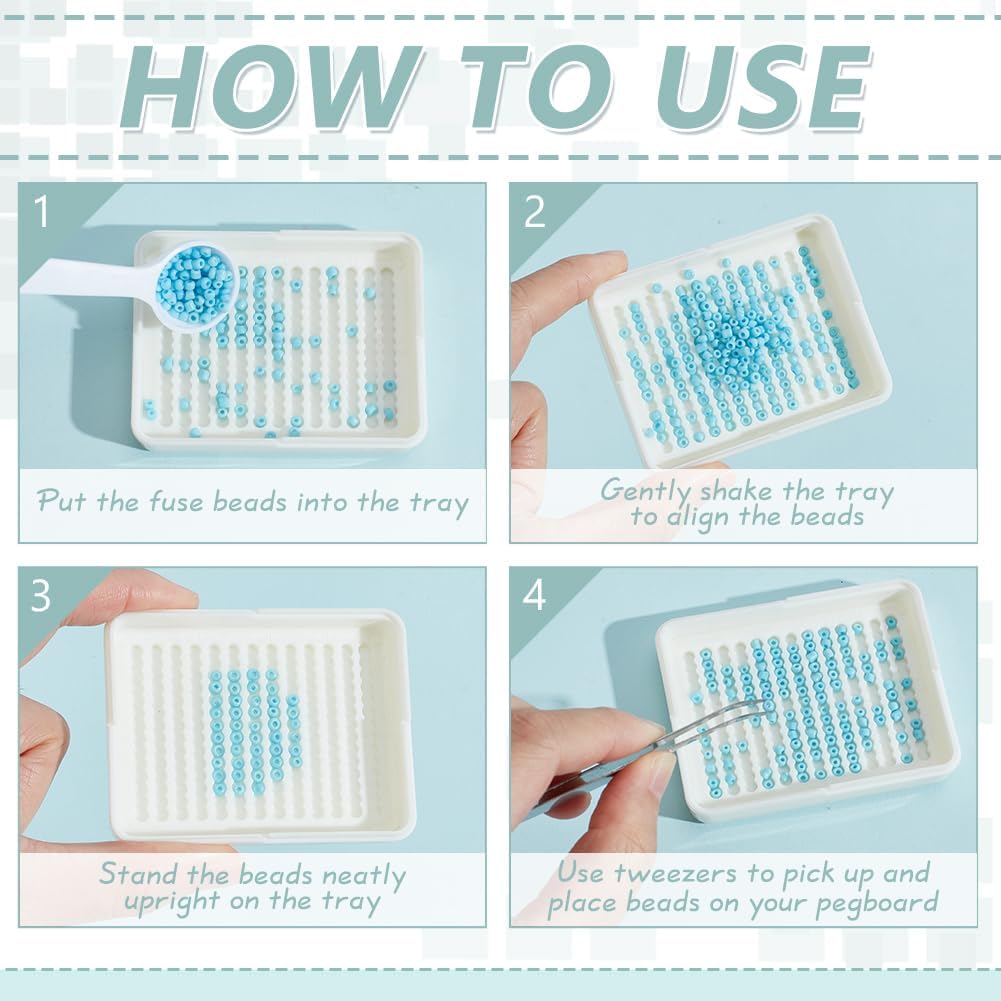 HOW TO USE

1

Put the fuse beads into the tray

2

Gently shake the tray to align the beads

3

Stand the beads neatly upright on the tray

4

Use tweezers to pick up and place beads on your pegboard