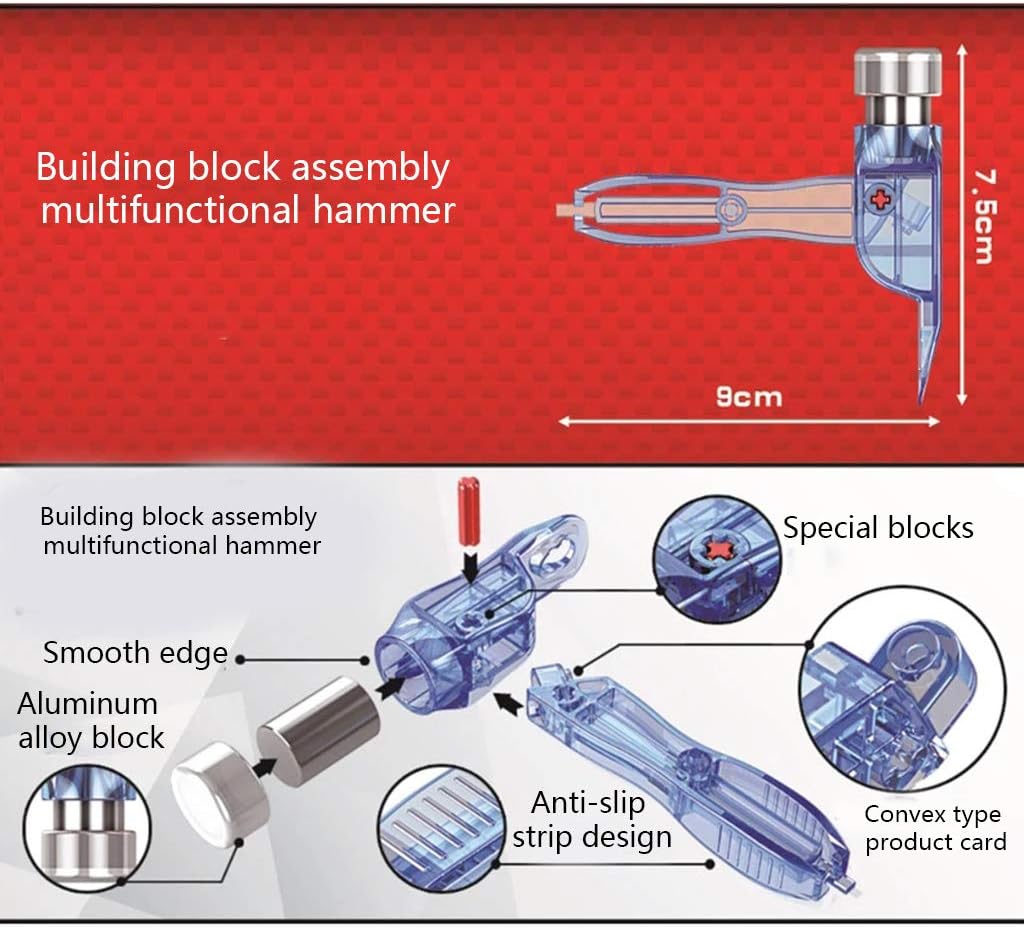 Building block assembly multifunctional hammer

7.5cm

9cm

Building block assembly multifunctional hammer

Special blocks

Smooth edge

Aluminum alloy block

Anti-slip strip design

Convex type product card