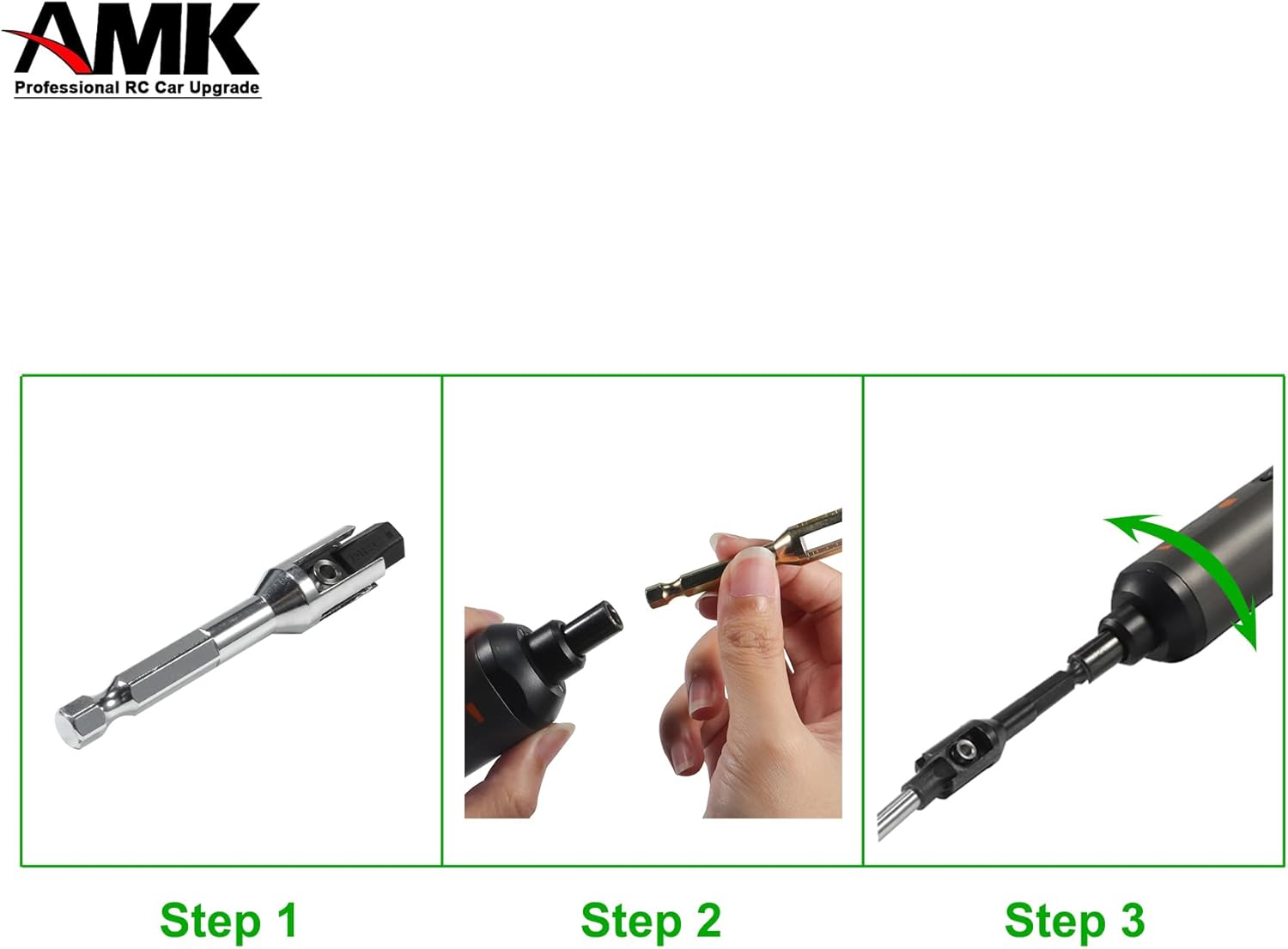 AMK
Professional RC Car Upgrade

Step 1

Step 2

Step 3