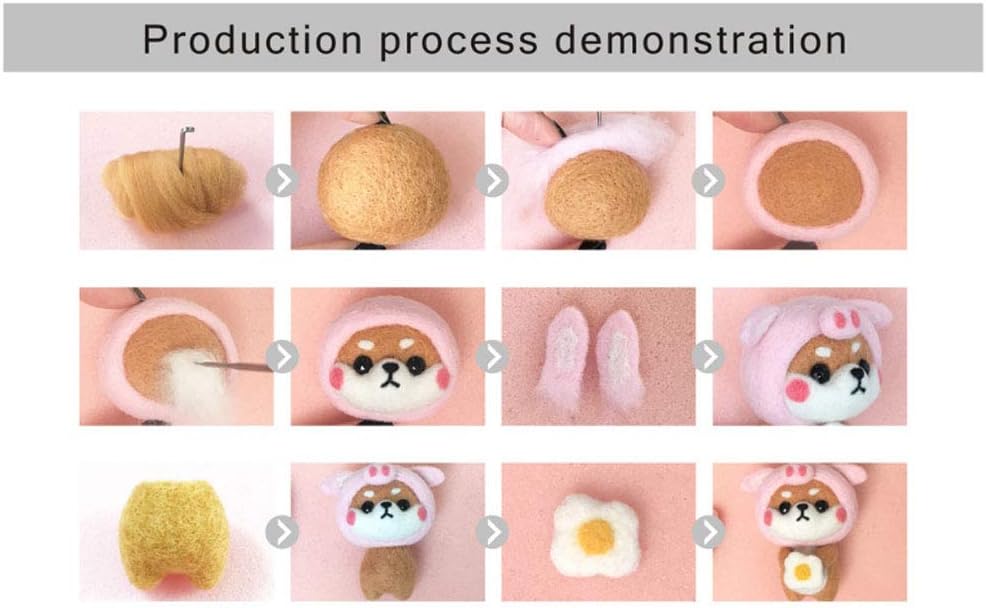 Production process demonstration