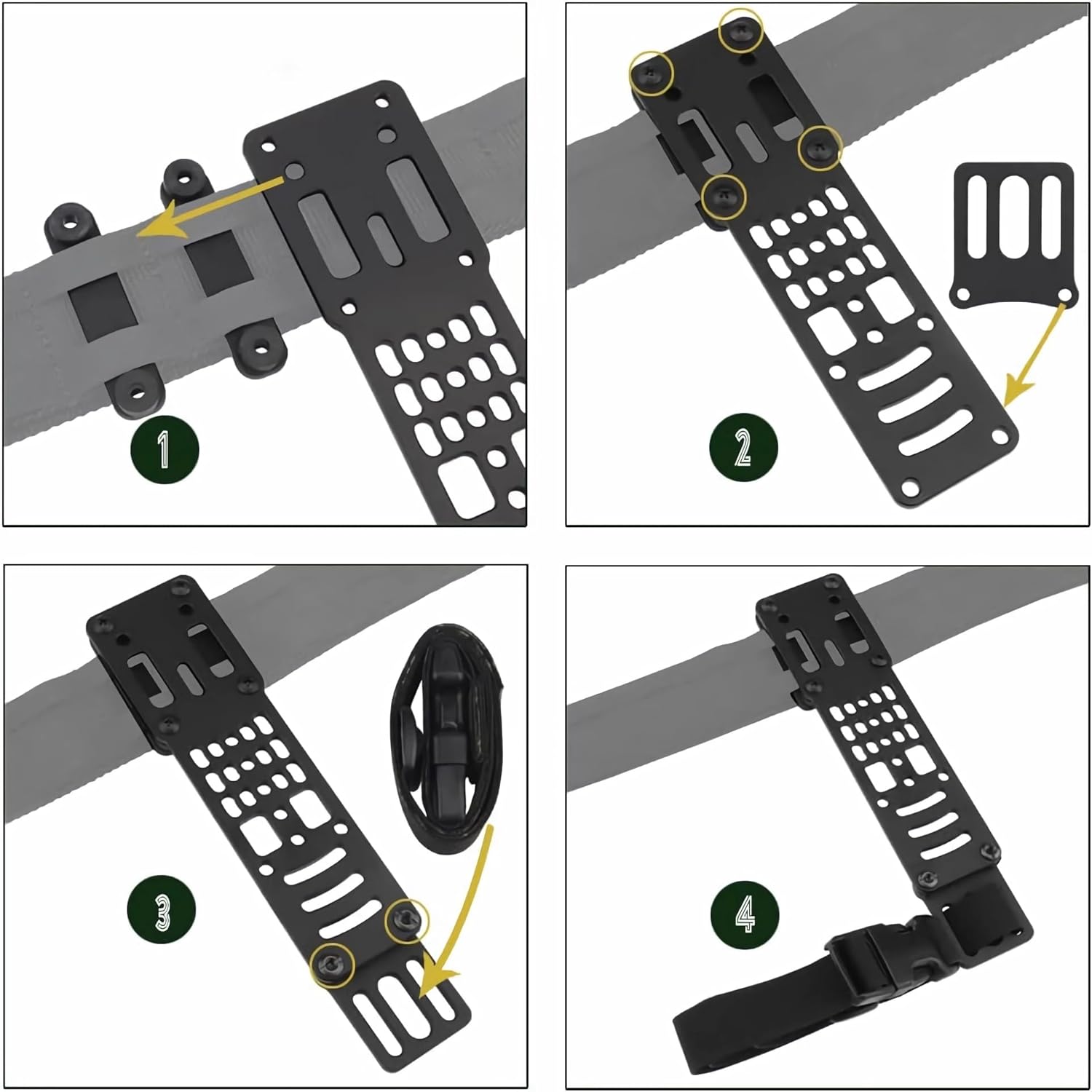 1

2

3

4