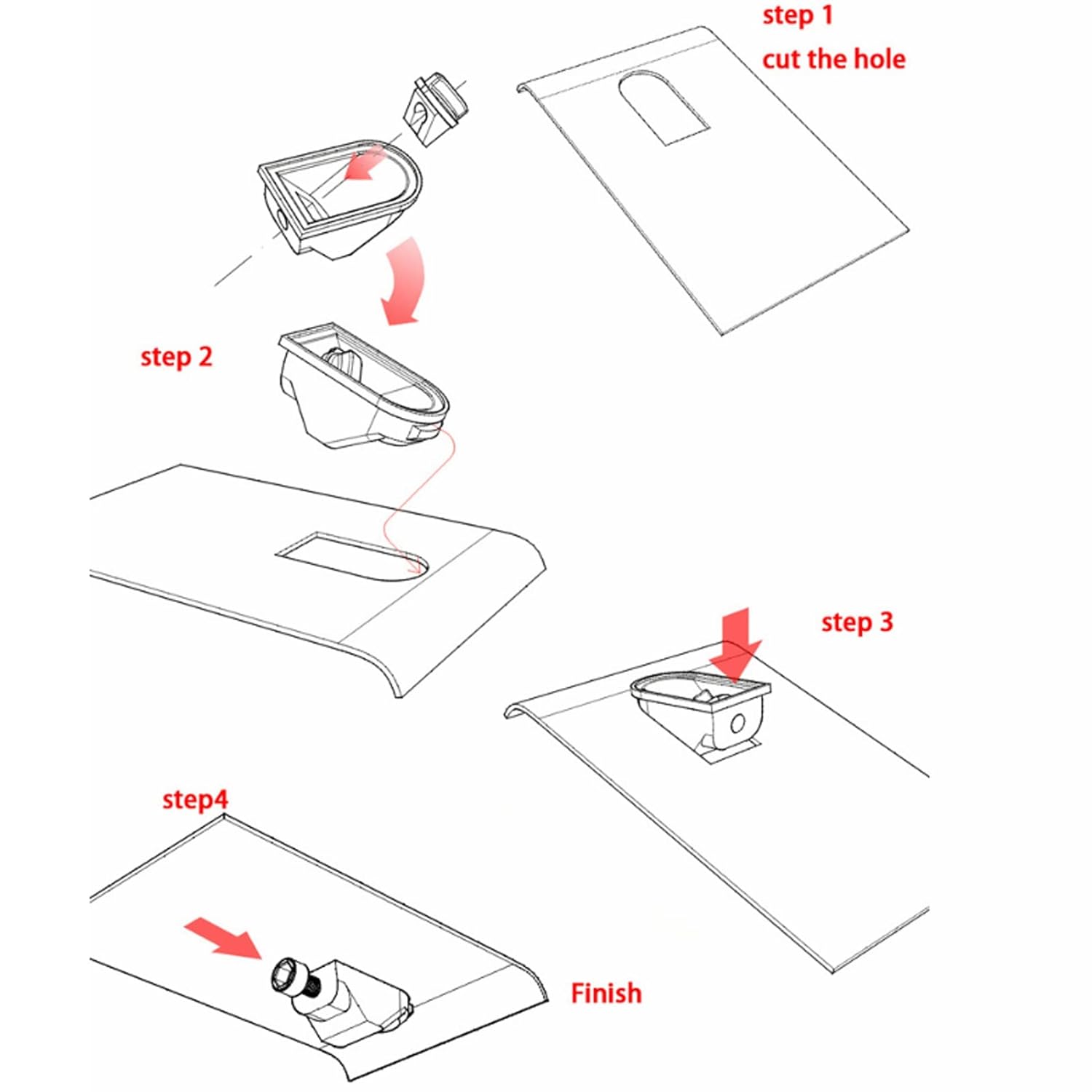 step 1
cut the hole

step 2

step 3

step4

Finish