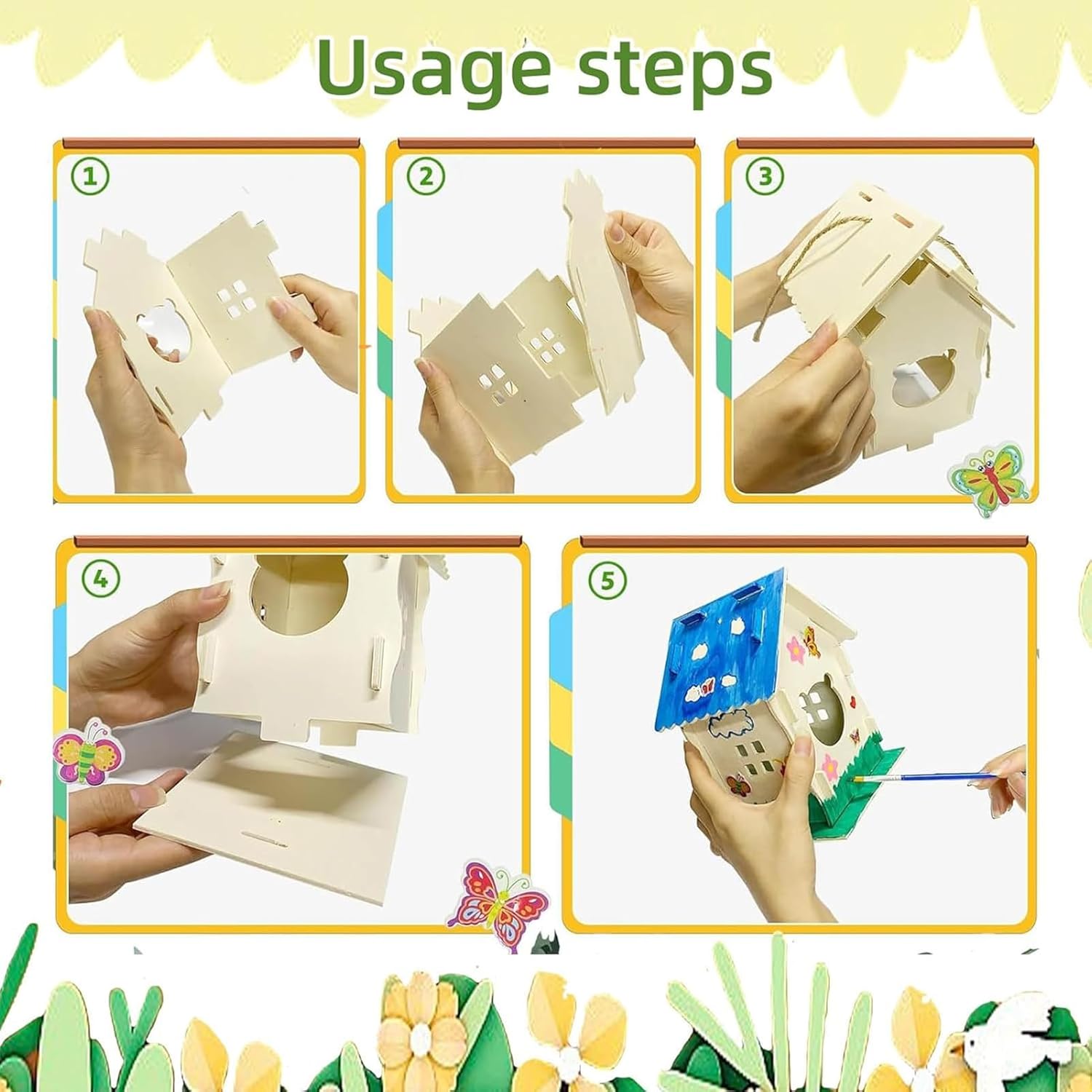 Usage steps

1

2

3

4

5