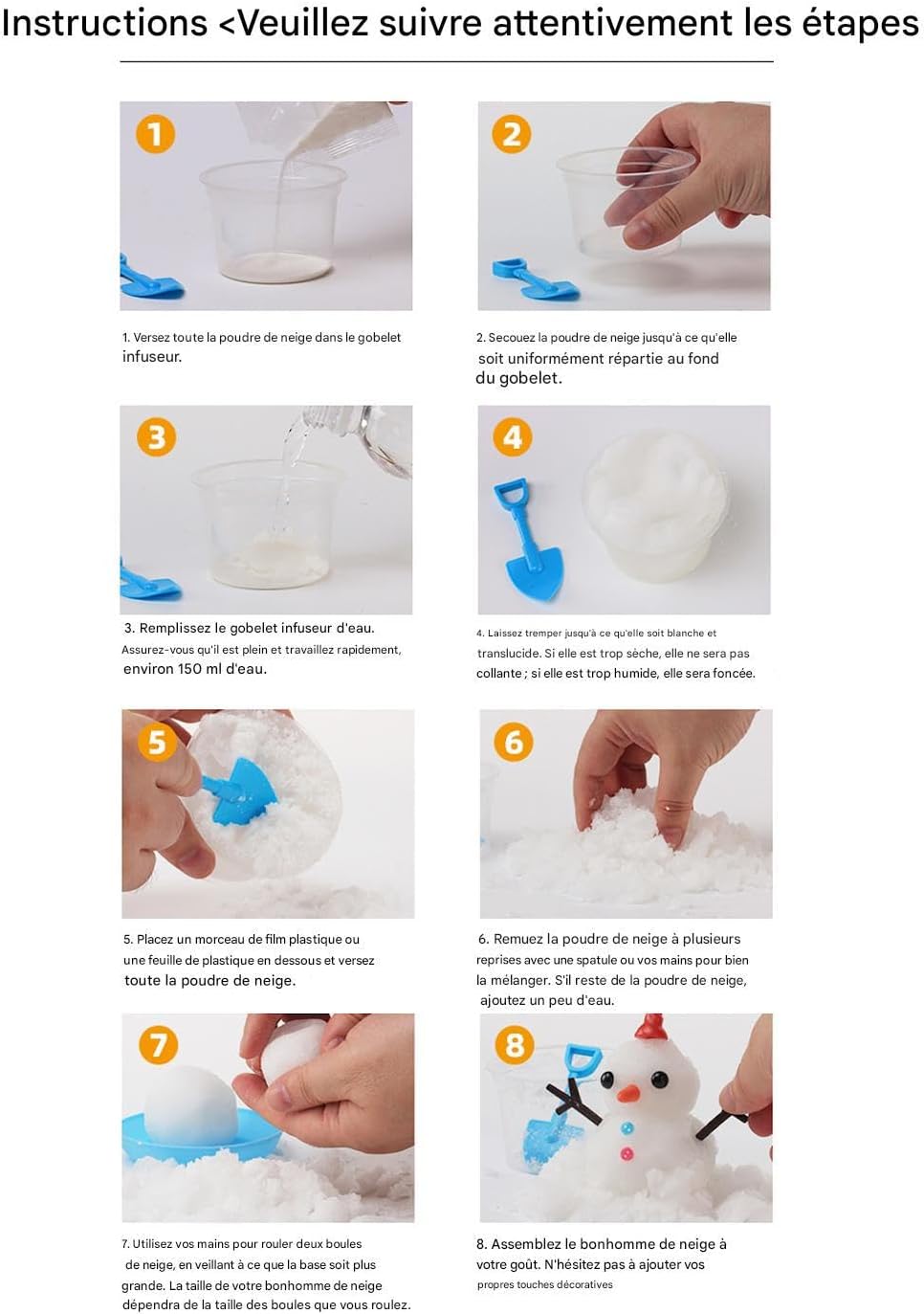 Instructions <Veuillez suivre attentivement les étapes

1

1. Versez toute la poudre de neige dans le gobelet infuseur.

2

2. Secouez la poudre de neige jusqu'à ce qu'elle soit uniformément répartie au fond du gobelet.

3

3. Remplissez le gobelet infuseur d'eau. Assurez-vous qu'il est plein et travaillez rapidement, environ 150 ml d'eau.

4

4. Laissez tremper jusqu'à ce qu'elle soit blanche et translucide. Si elle est trop sèche, elle ne sera pas collante ; si elle est trop humide, elle sera foncée.

5

5. Placez un morceau de film plastique ou une feuille de plastique en dessous et versez toute la poudre de neige.

6

6. Remuez la poudre de neige à plusieurs reprises avec une spatule ou vos mains pour bien la mélanger. S'il reste de la poudre de neige, ajoutez un peu d'eau.

7

7. Utilisez vos mains pour rouler deux boules de neige, en veillant à ce que la base soit plus grande. La taille de votre bonhomme de neige dépendra de la taille des boules que vous roulez.

8

8. Assemblez le bonhomme de neige à votre goût. N'hésitez pas à ajouter vos propres touches décoratives