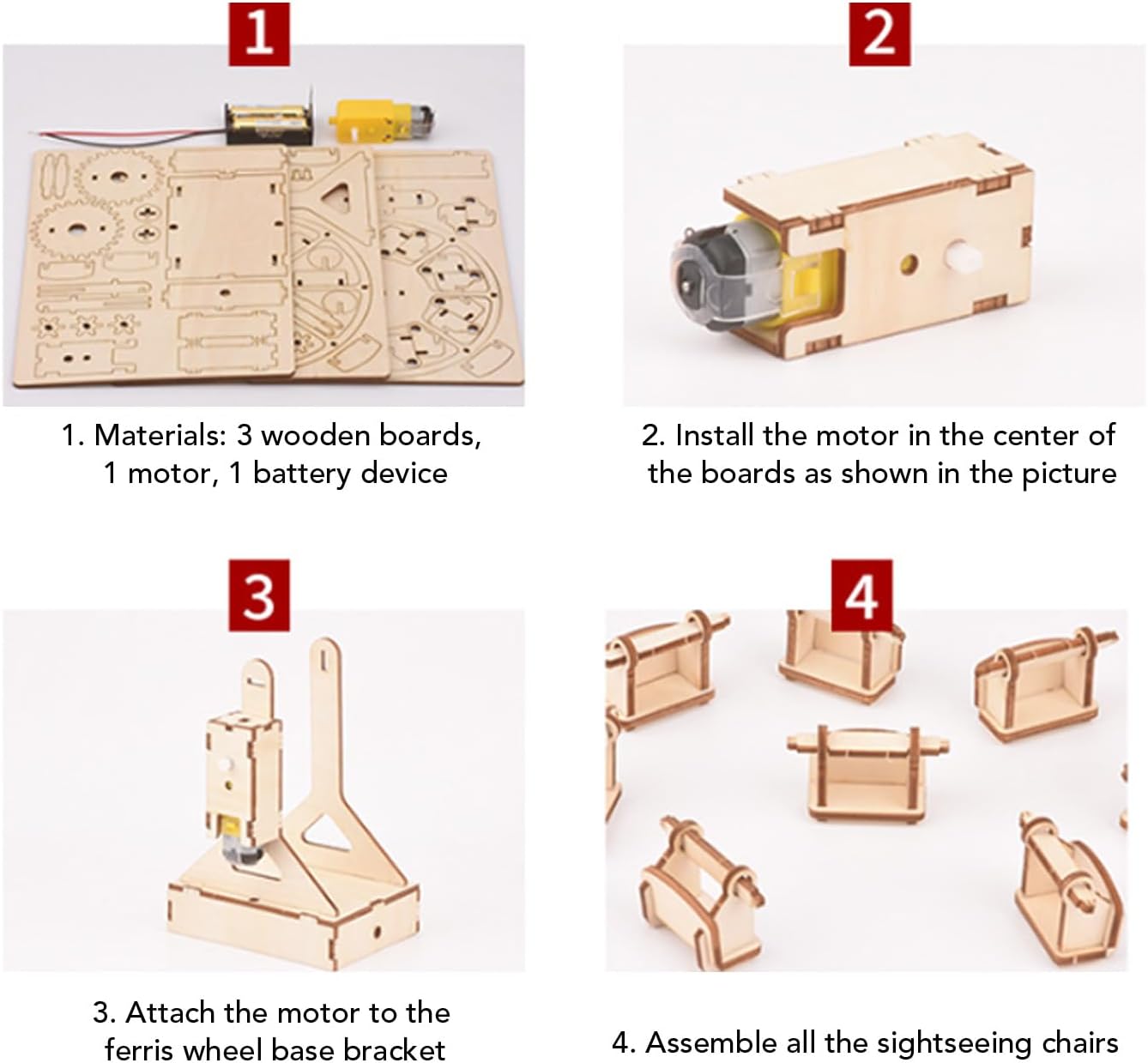 1

1. Materials: 3 wooden boards, 1 motor, 1 battery device

2

2. Install the motor in the center of the boards as shown in the picture

3

3. Attach the motor to the ferris wheel base bracket

4

4. Assemble all the sightseeing chairs