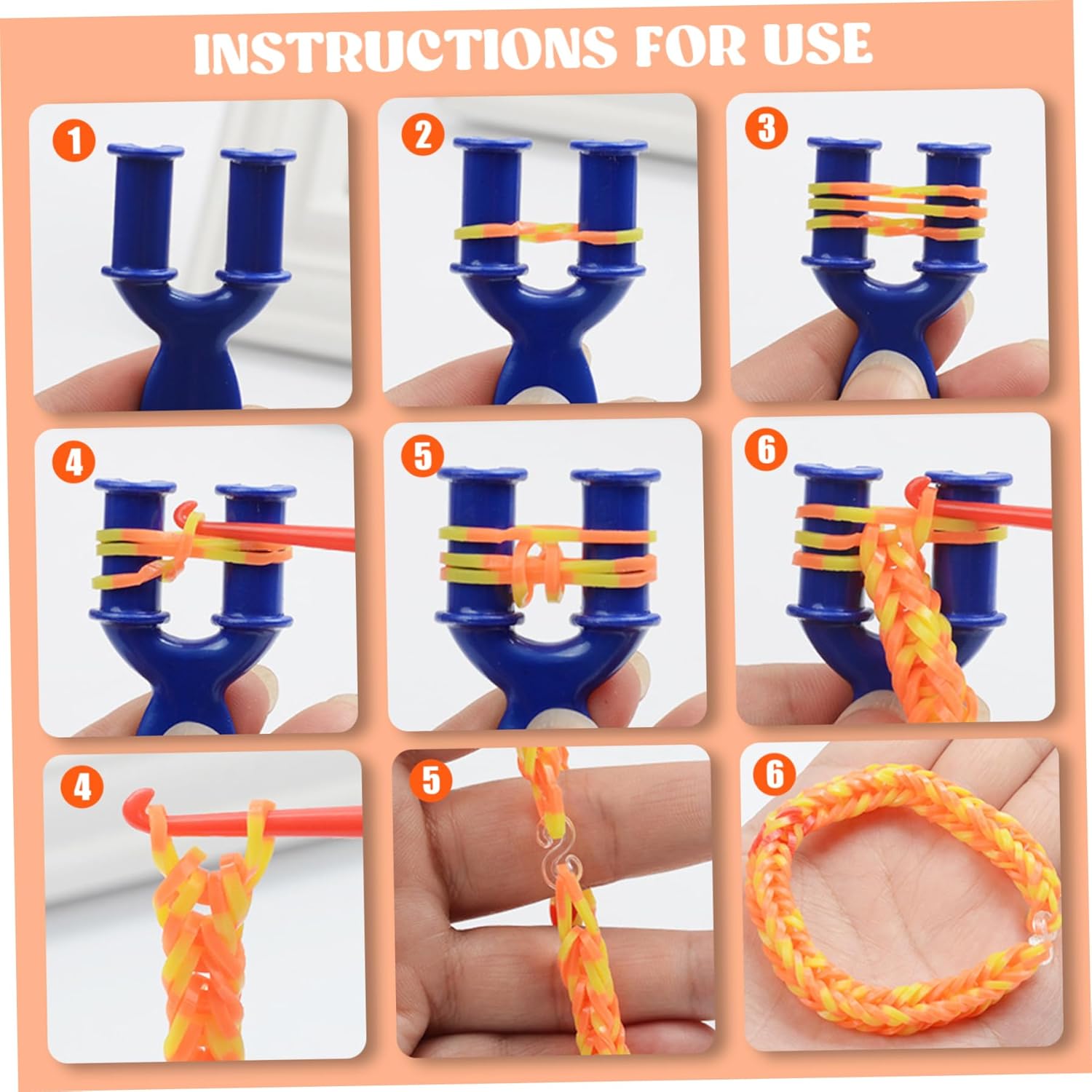 INSTRUCTIONS FOR USE

1

2

3

4

5

6

4

5

6