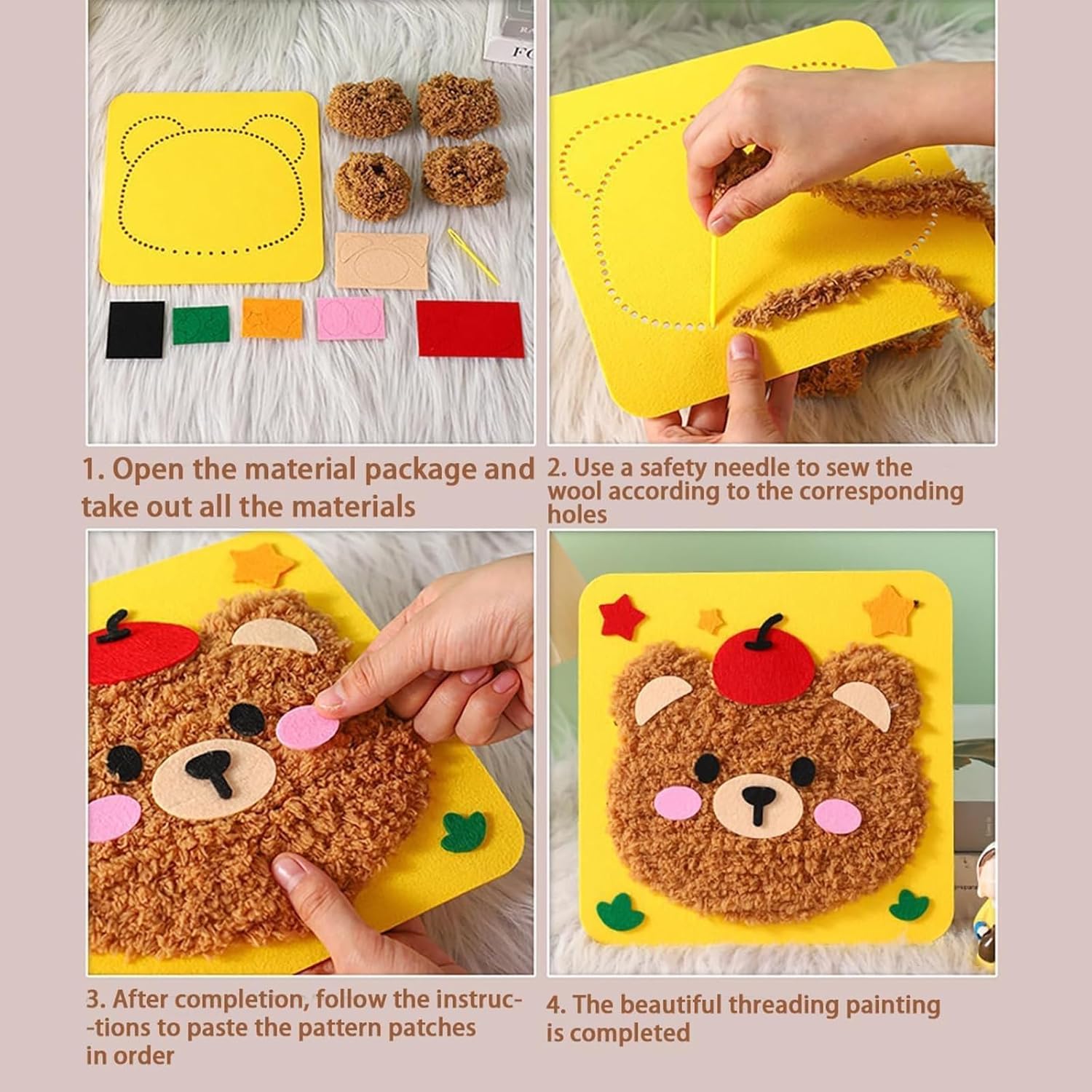 1. Open the material package and take out all the materials

2. Use a safety needle to sew the wool according to the corresponding holes

3. After completion, follow the instructions to paste the pattern patches in order

4. The beautiful threading painting is completed