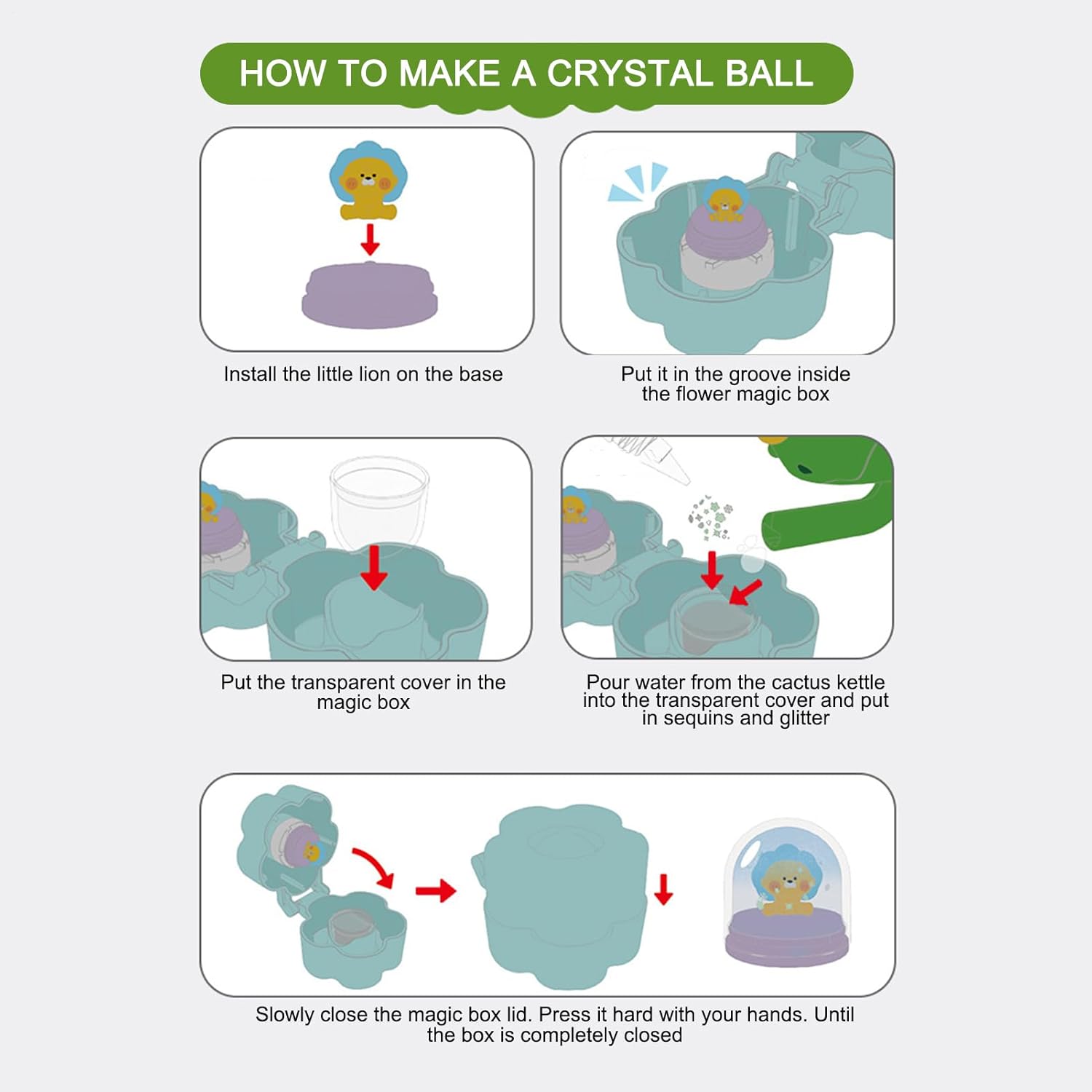 HOW TO MAKE A CRYSTAL BALL

Install the little lion on the base

Put it in the groove inside the flower magic box

Put the transparent cover in the magic box

Pour water from the cactus kettle into the transparent cover and put in sequins and glitter

Slowly close the magic box lid. Press it hard with your hands. Until the box is completely closed