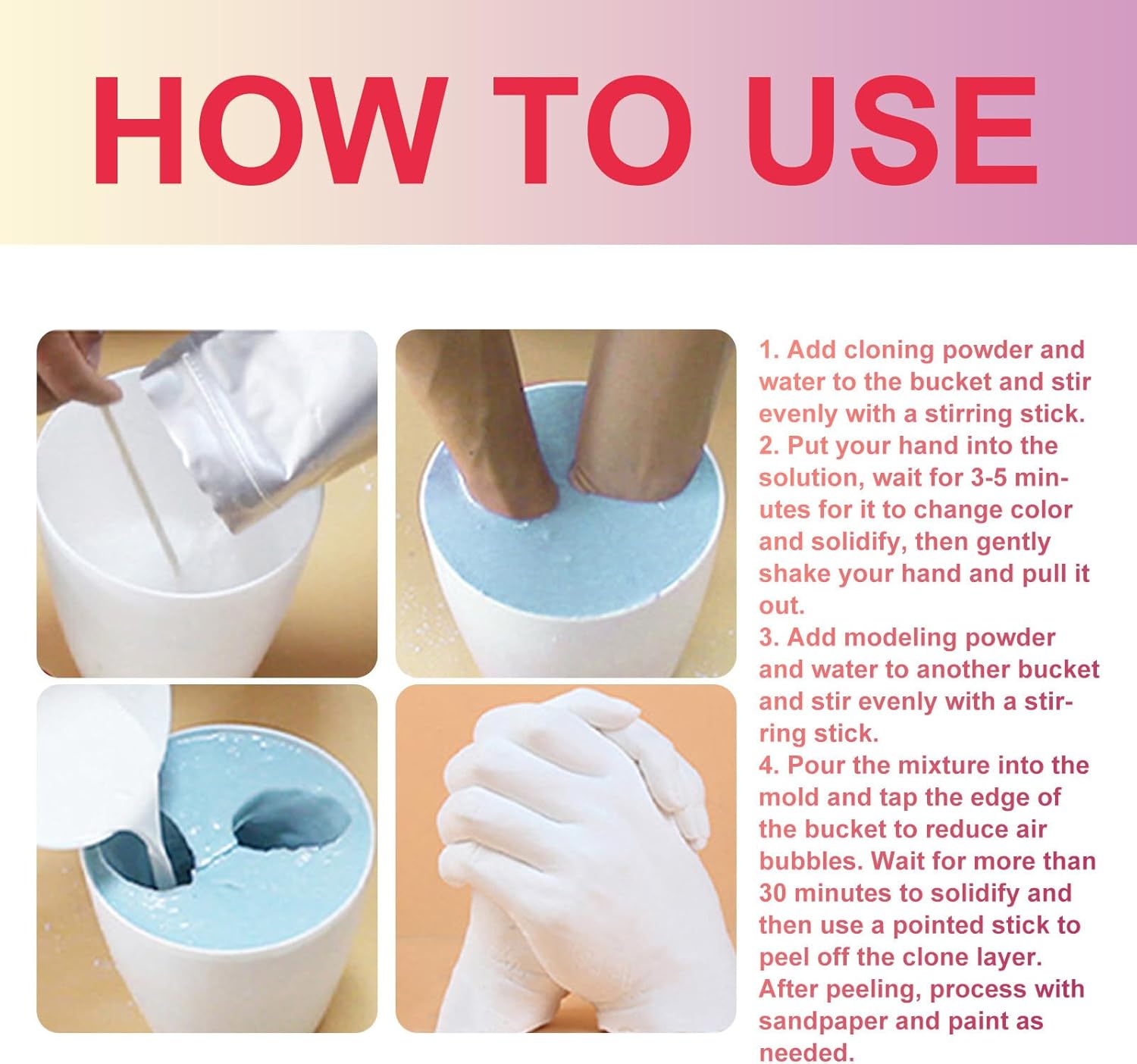 HOW TO USE

1. Add cloning powder and water to the bucket and stir evenly with a stirring stick.
2. Put your hand into the solution, wait for 3-5 minutes for it to change color and solidify, then gently shake your hand and pull it out.
3. Add modeling powder and water to another bucket and stir evenly with a stirring stick.
4. Pour the mixture into the mold and tap the edge of the bucket to reduce air bubbles. Wait for more than 30 minutes to solidify and then use a pointed stick to peel off the clone layer. After peeling, process with sandpaper and paint as needed.