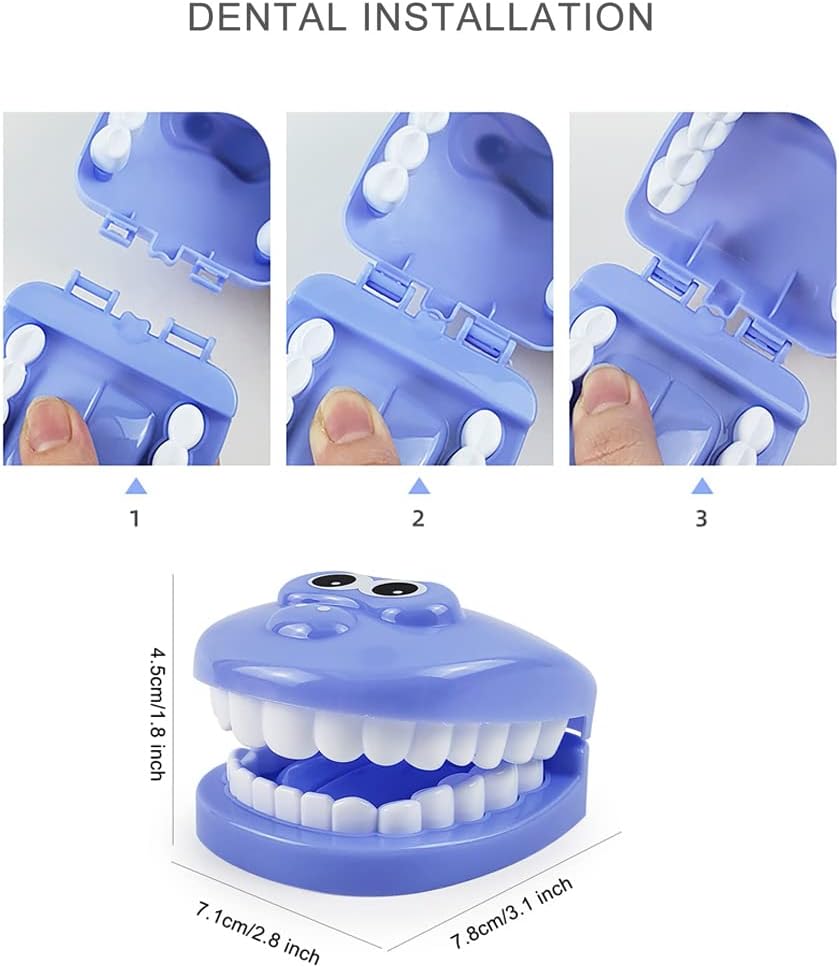 DENTAL INSTALLATION

1

2

3

4.5cm/1.8 inch

7.1cm/2.8 inch

7.8cm/3.1 inch