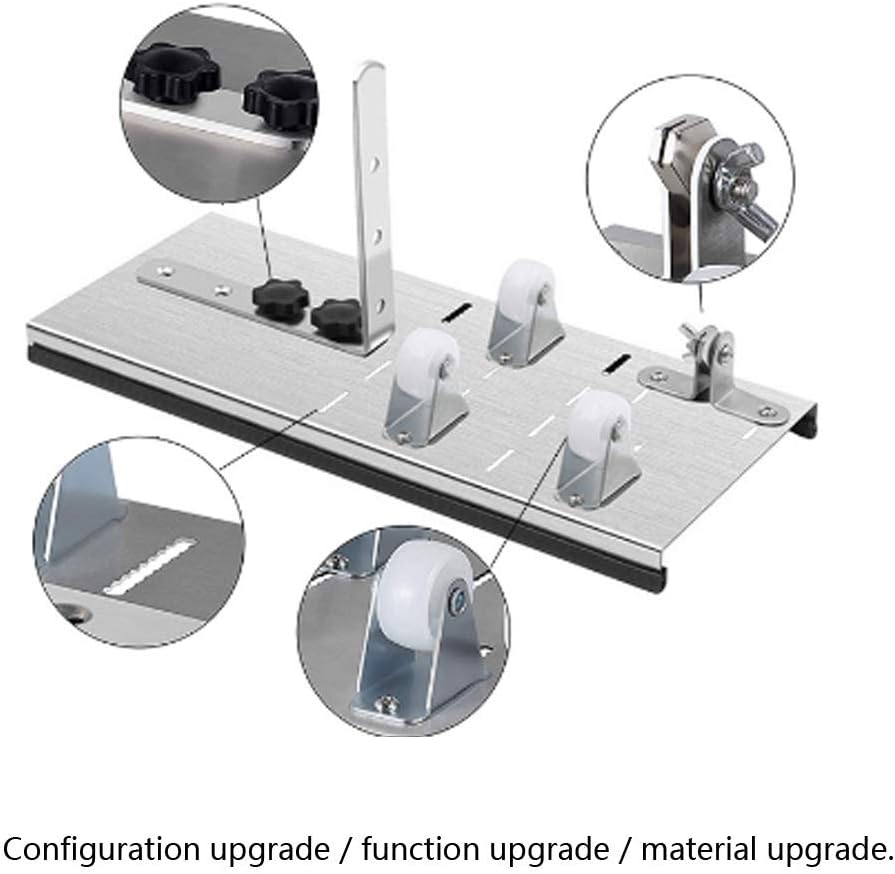 Configuration upgrade / function upgrade / material upgrade.