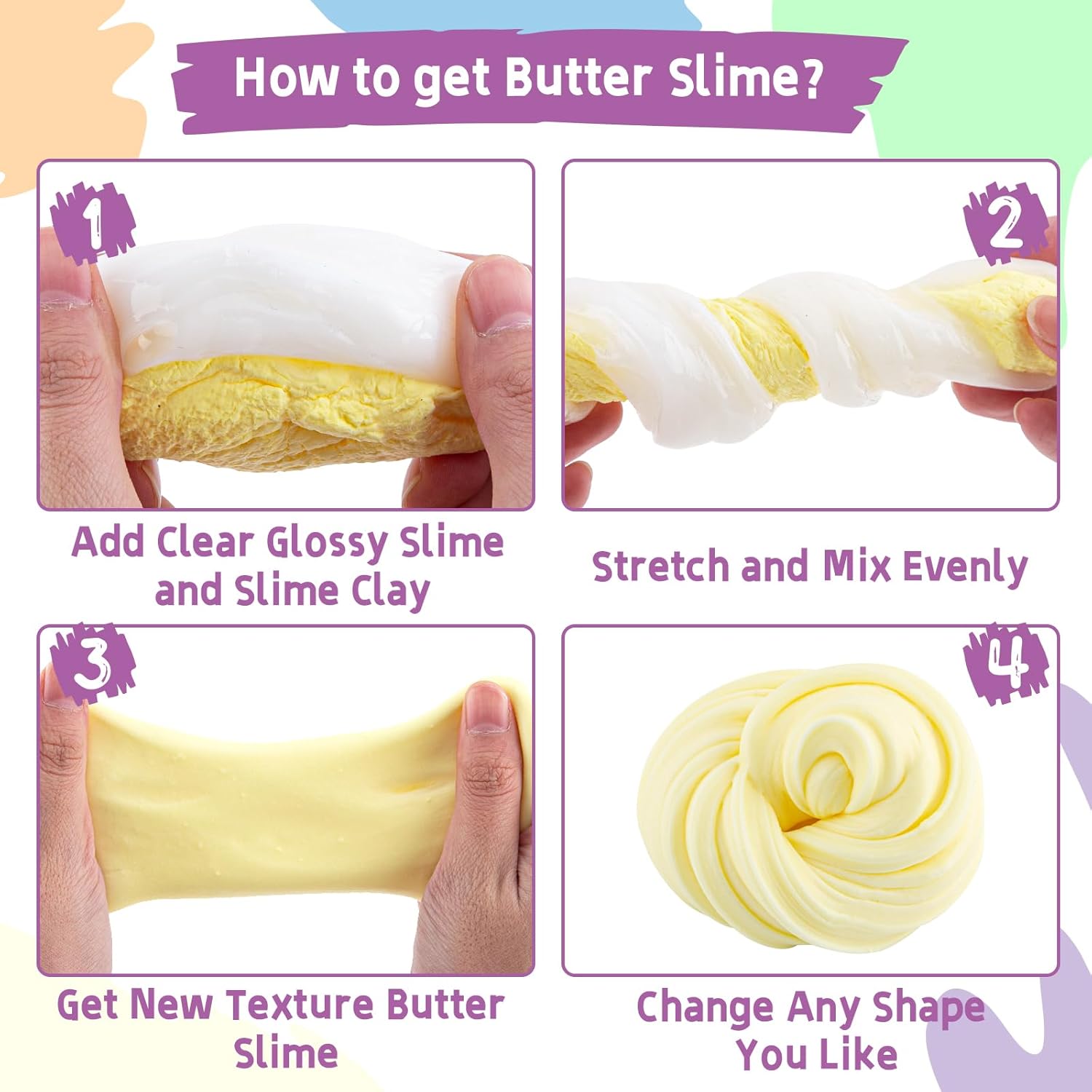 How to get Butter Slime?

1

Add Clear Glossy Slime and Slime Clay

2

Stretch and Mix Evenly

3

Get New Texture Butter Slime

4

Change Any Shape You Like