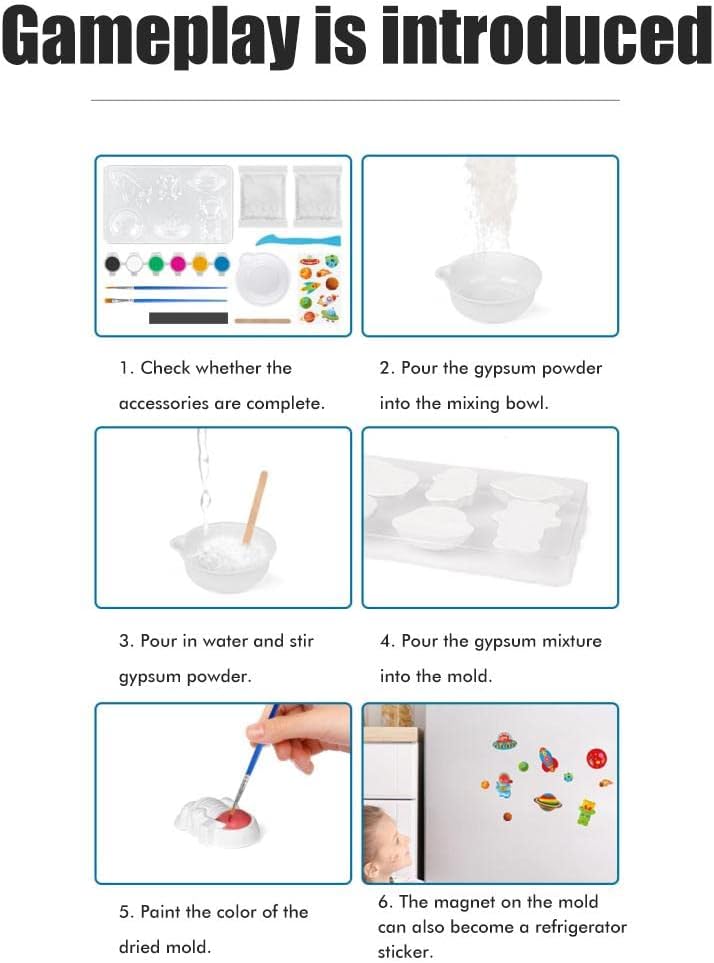 Gameplay is introduced

1. Check whether the accessories are complete.

2. Pour the gypsum powder into the mixing bowl.

3. Pour in water and stir gypsum powder.

4. Pour the gypsum mixture into the mold.

5. Paint the color of the dried mold.

6. The magnet on the mold can also become a refrigerator sticker.