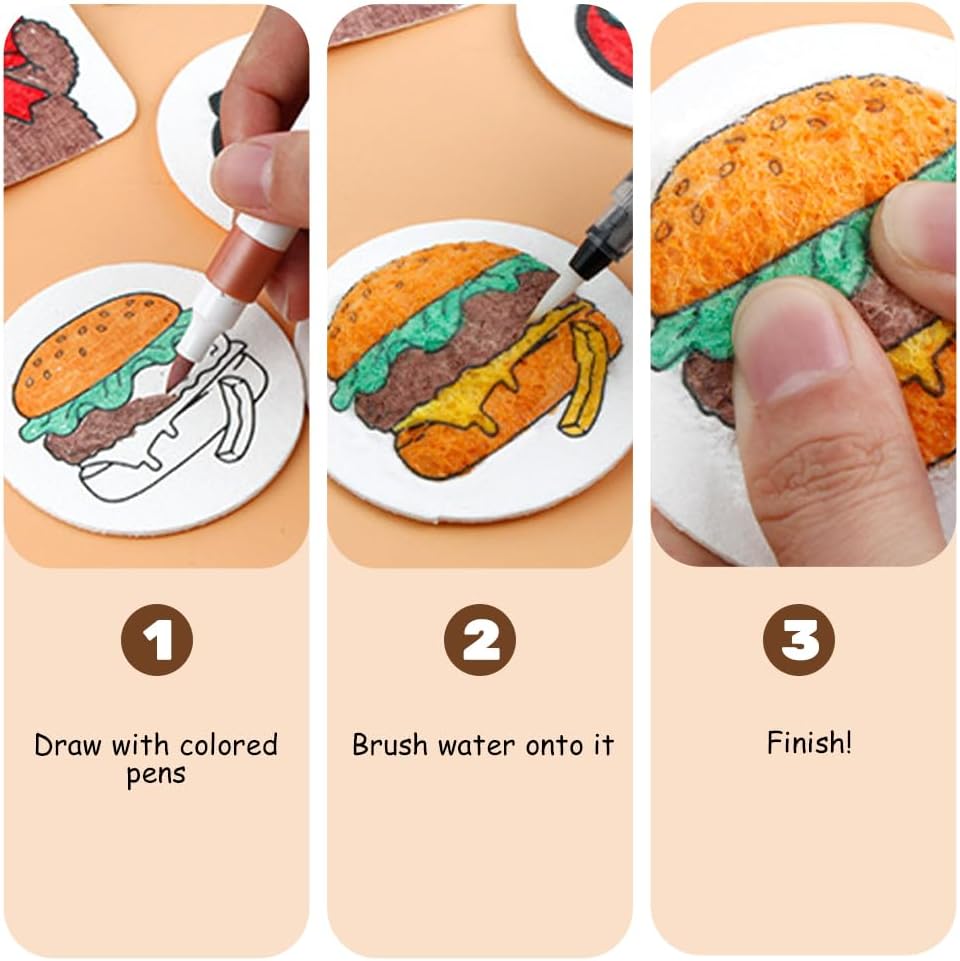 1

Draw with colored pens

2

Brush water onto it

3

Finish!