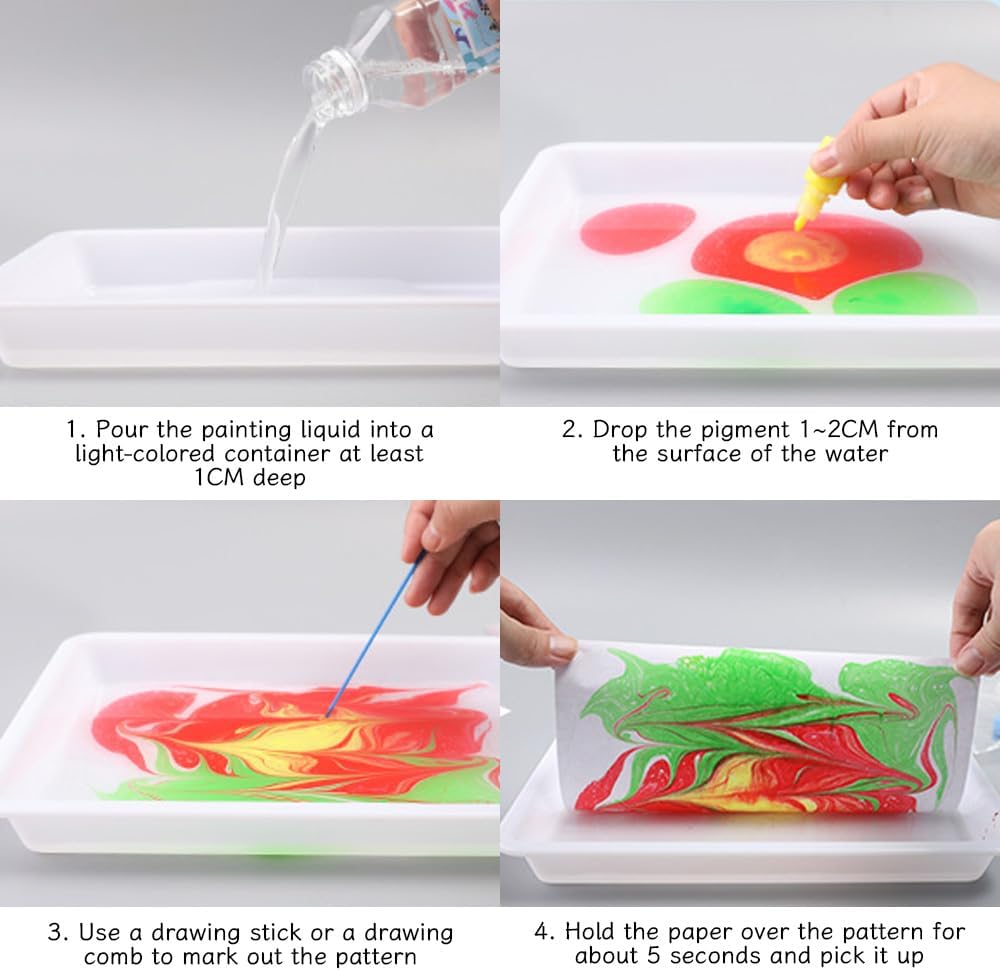 1. Pour the painting liquid into a light-colored container at least 1CM deep

2. Drop the pigment 1~2CM from the surface of the water

3. Use a drawing stick or a drawing comb to mark out the pattern

4. Hold the paper over the pattern for about 5 seconds and pick it up