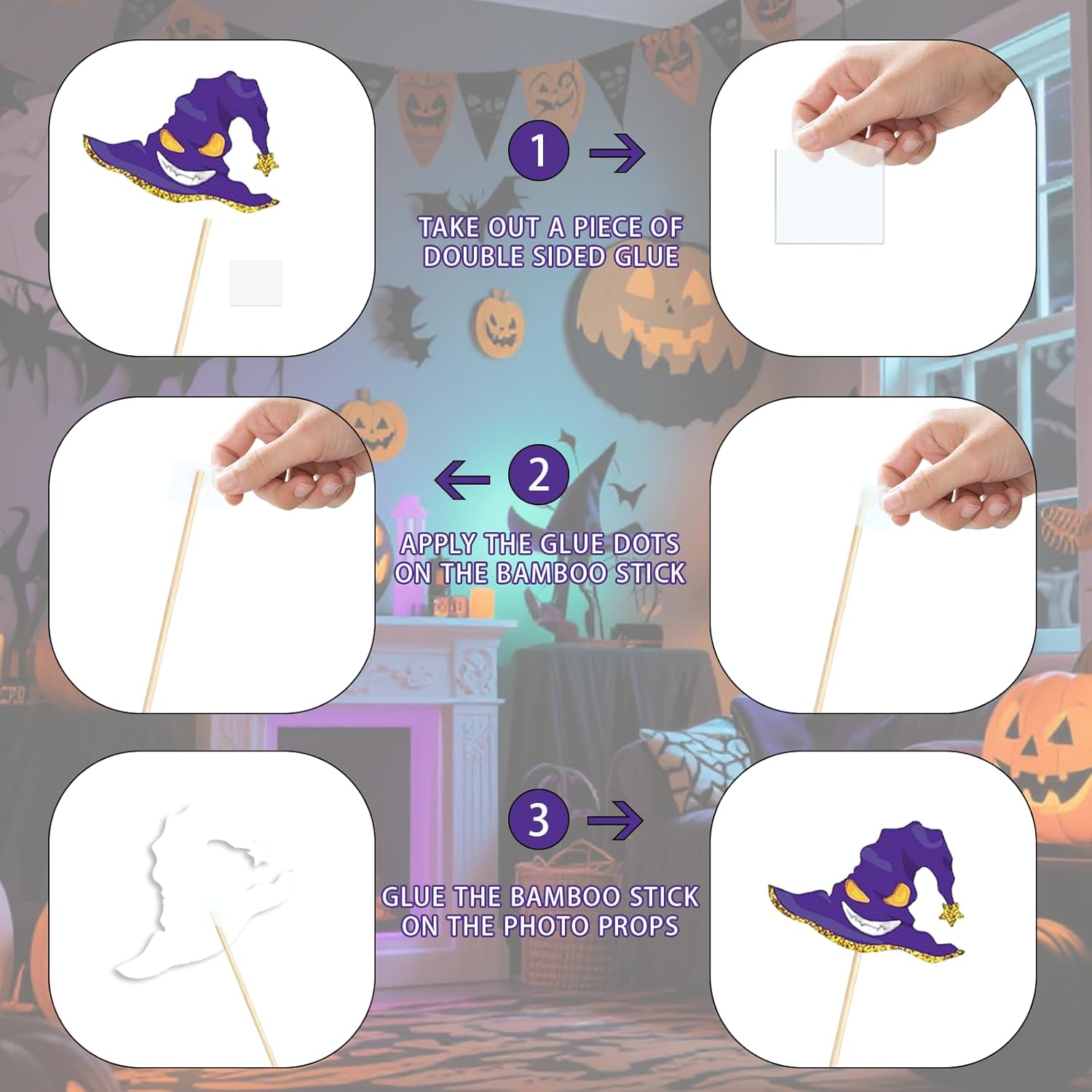 1

TAKE OUT A PIECE OF DOUBLE SIDED GLUE

2

APPLY THE GLUE DOTS ON THE BAMBOO STICK

3

GLUE THE BAMBOO STICK ON THE PHOTO PROPS