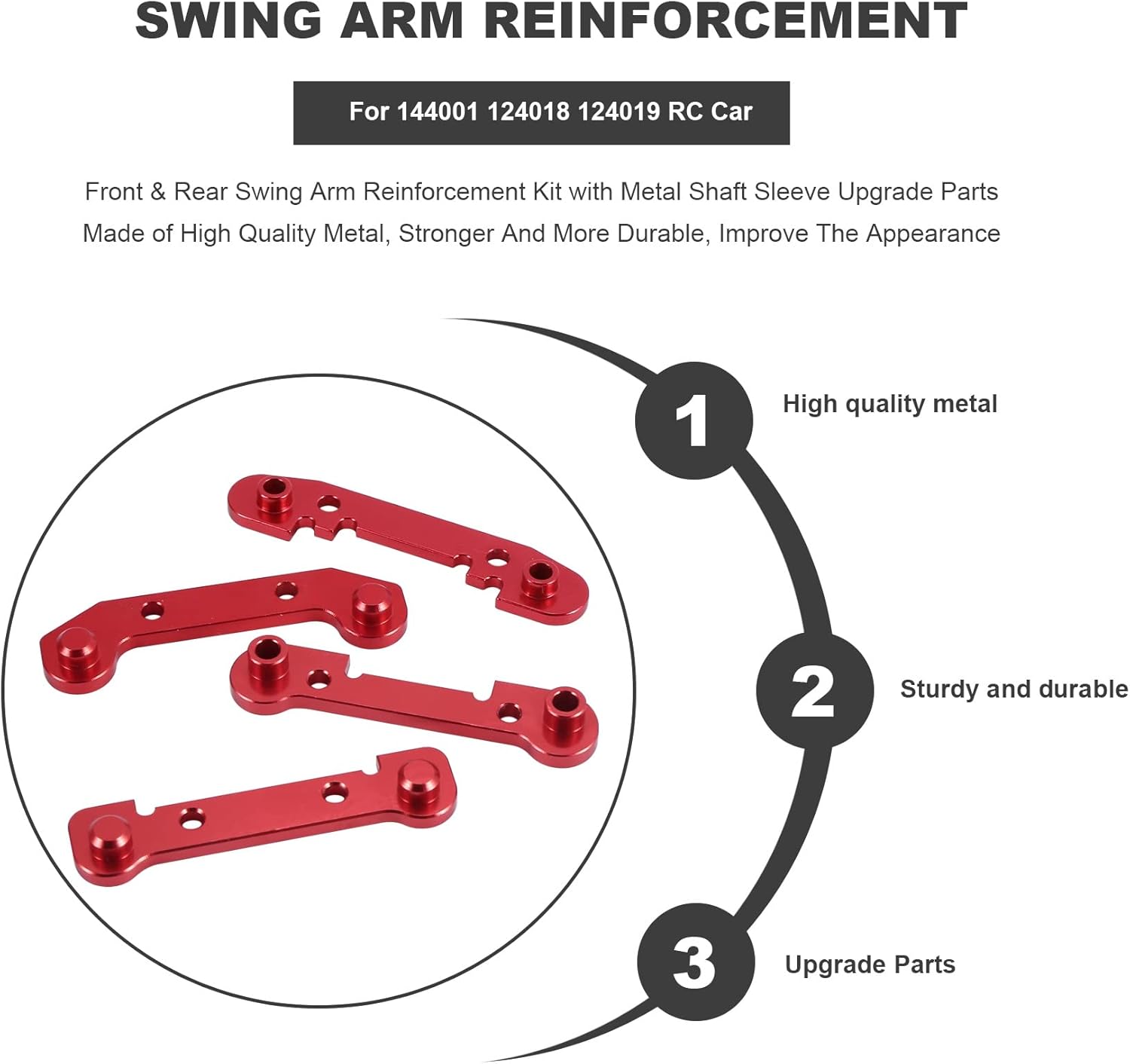 SWING ARM REINFORCEMENT

For 144001 124018 124019 RC Car

Front & Rear Swing Arm Reinforcement Kit with Metal Shaft Sleeve Upgrade Parts
Made of High Quality Metal, Stronger And More Durable, Improve The Appearance

1 High quality metal

2 Sturdy and durable

3 Upgrade Parts