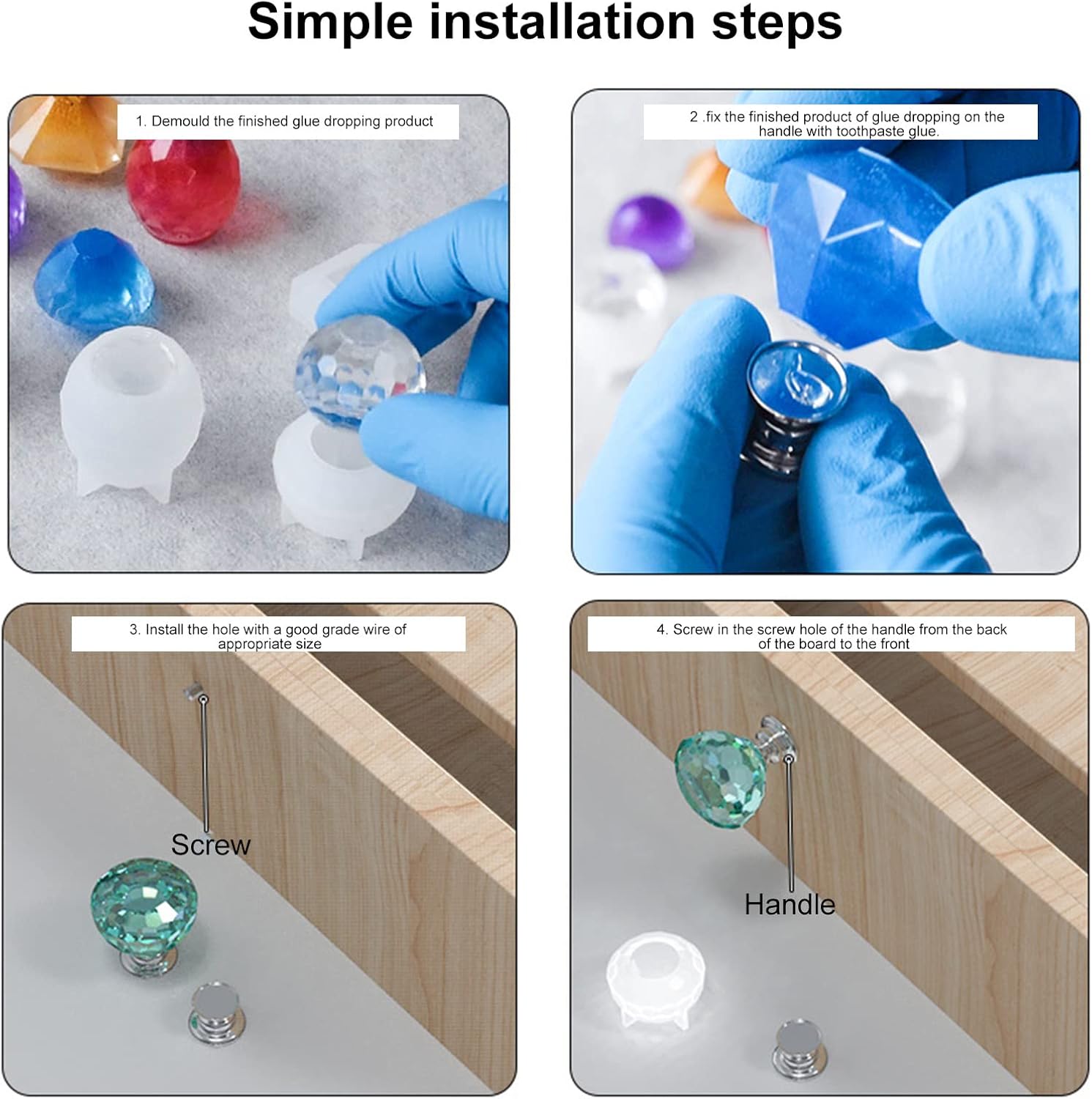 Simple installation steps

1. Demould the finished glue dropping product

2 .fix the finished product of glue dropping on the handle with toothpaste glue.

3. Install the hole with a good grade wire of appropriate size

Screw

4. Screw in the screw hole of the handle from the back of the board to the front

Handle