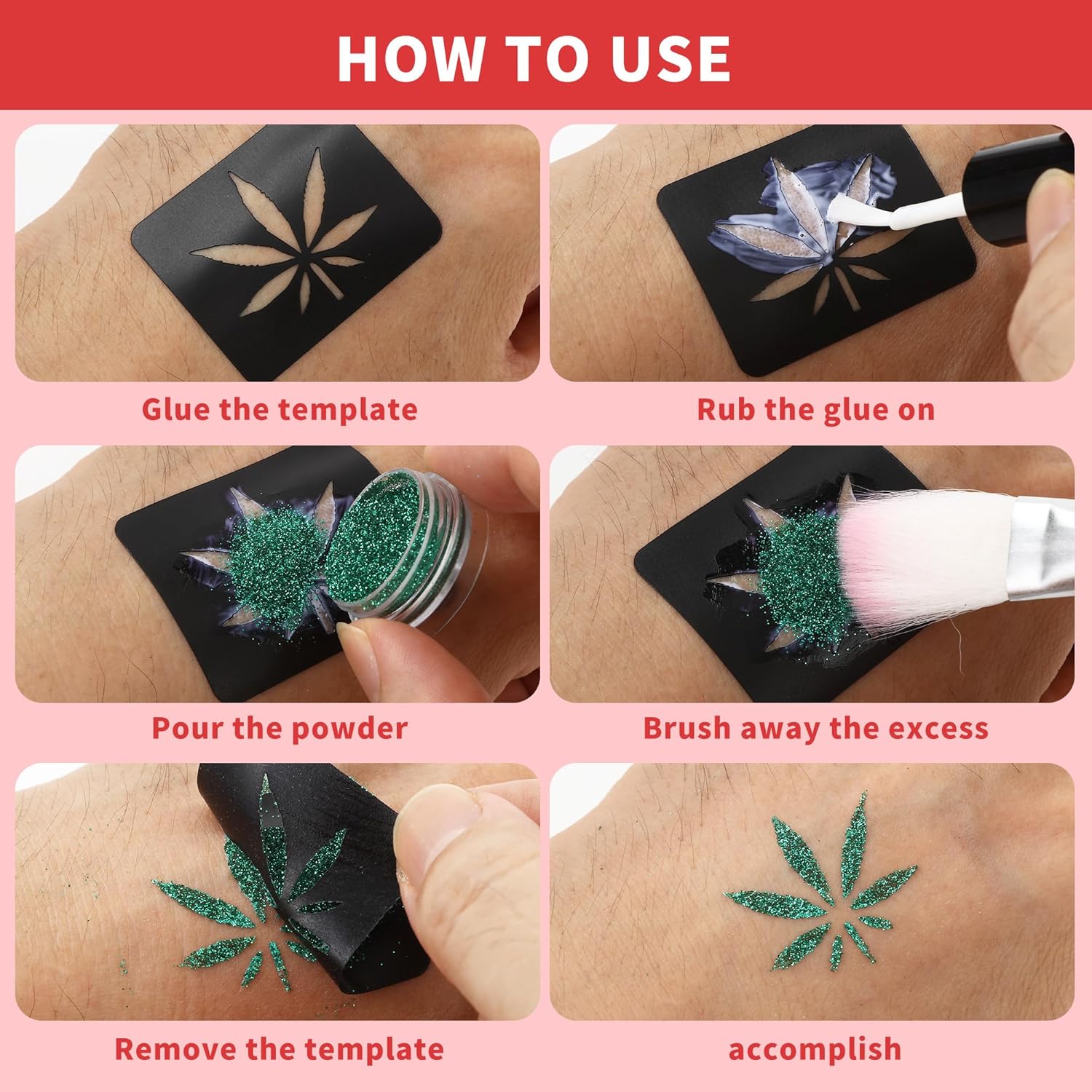 HOW TO USE

Glue the template

Rub the glue on

Pour the powder

Brush away the excess

Remove the template

accomplish