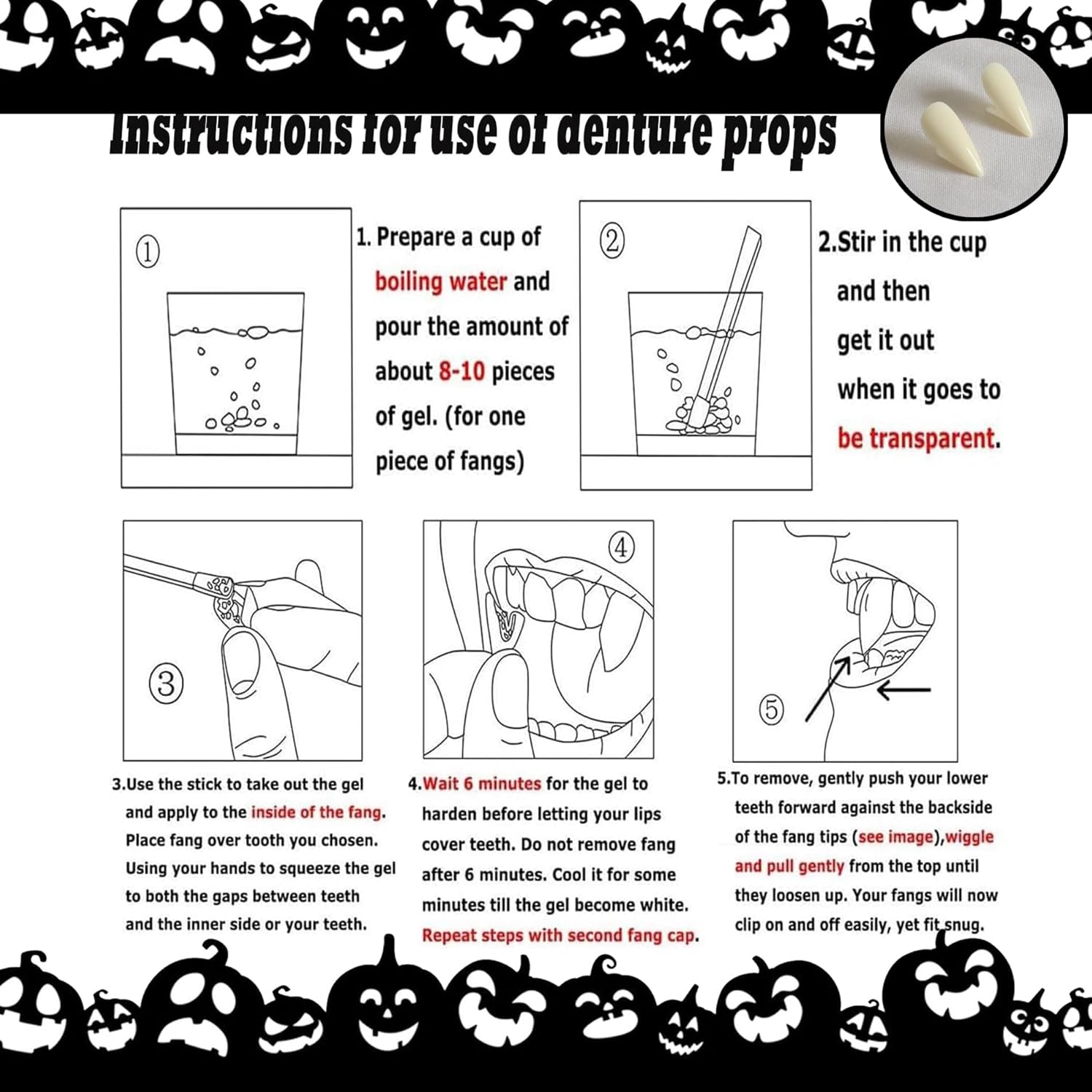 Instructions for use of denture props

①

1. Prepare a cup of boiling water and pour the amount of about 8-10 pieces of gel. (for one piece of fangs)

②

2.Stir in the cup and then get it out when it goes to be transparent.

③

④

⑤

3.Use the stick to take out the gel and apply to the inside of the fang. Place fang over tooth you chosen. Using your hands to squeeze the gel to both the gaps between teeth and the inner side or your teeth.

4.Wait 6 minutes for the gel to harden before letting your lips cover teeth. Do not remove fang after 6 minutes. Cool it for some minutes till the gel become white. Repeat steps with second fang cap.

5.To remove, gently push your lower teeth forward against the backside of the fang tips (see image),wiggle and pull gently from the top until they loosen up. Your fangs will now clip on and off easily, yet fit snug.