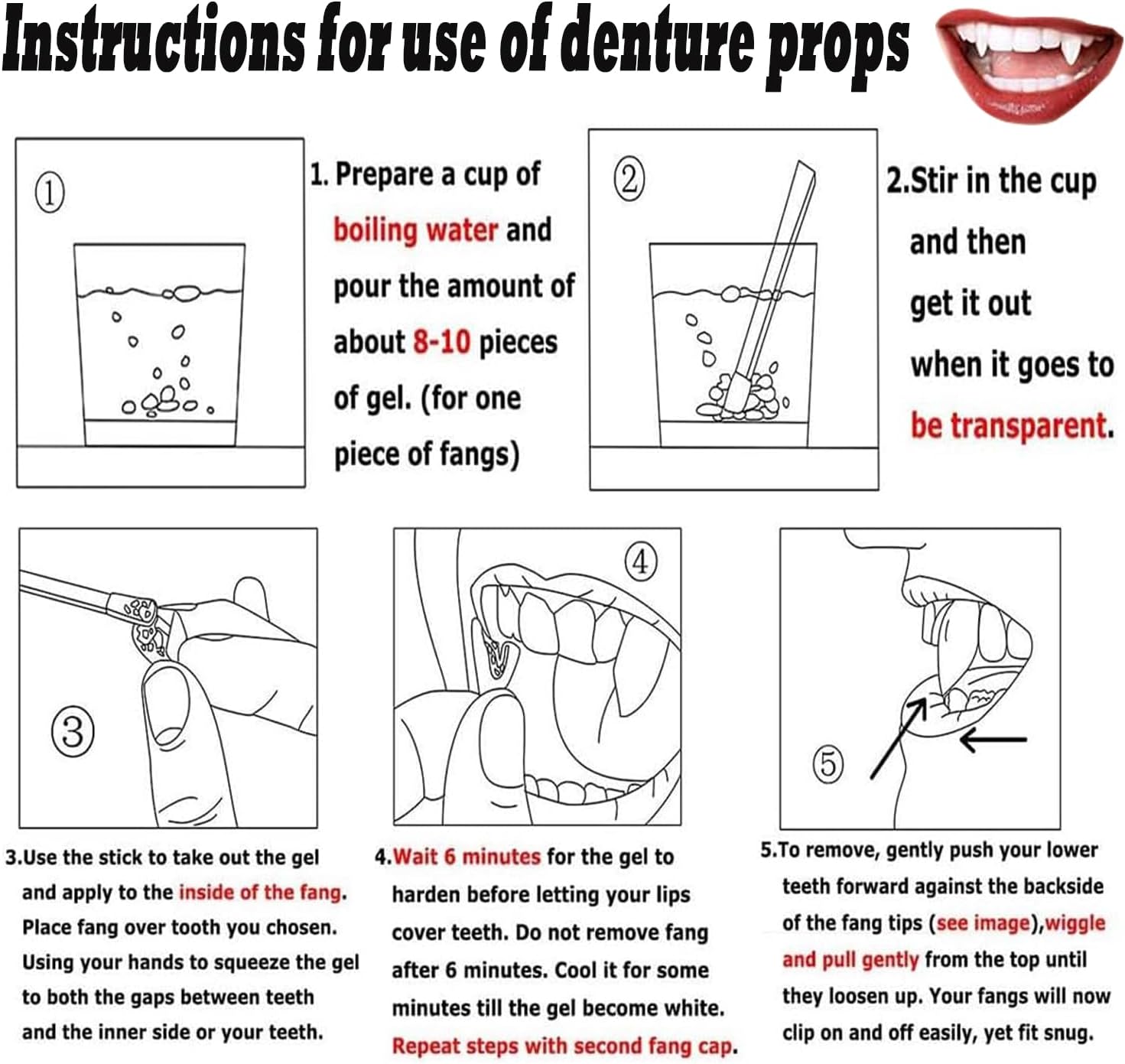 Instructions for use of denture props

①

1. Prepare a cup of boiling water and pour the amount of about 8-10 pieces of gel. (for one piece of fangs)

②

2.Stir in the cup and then get it out when it goes to be transparent.

③

④

⑤

3.Use the stick to take out the gel and apply to the inside of the fang. Place fang over tooth you chosen. Using your hands to squeeze the gel to both the gaps between teeth and the inner side or your teeth.

4.Wait 6 minutes for the gel to harden before letting your lips cover teeth. Do not remove fang after 6 minutes. Cool it for some minutes till the gel become white. Repeat steps with second fang cap.

5.To remove, gently push your lower teeth forward against the backside of the fang tips (see image),wiggle and pull gently from the top until they loosen up. Your fangs will now clip on and off easily, yet fit snug.