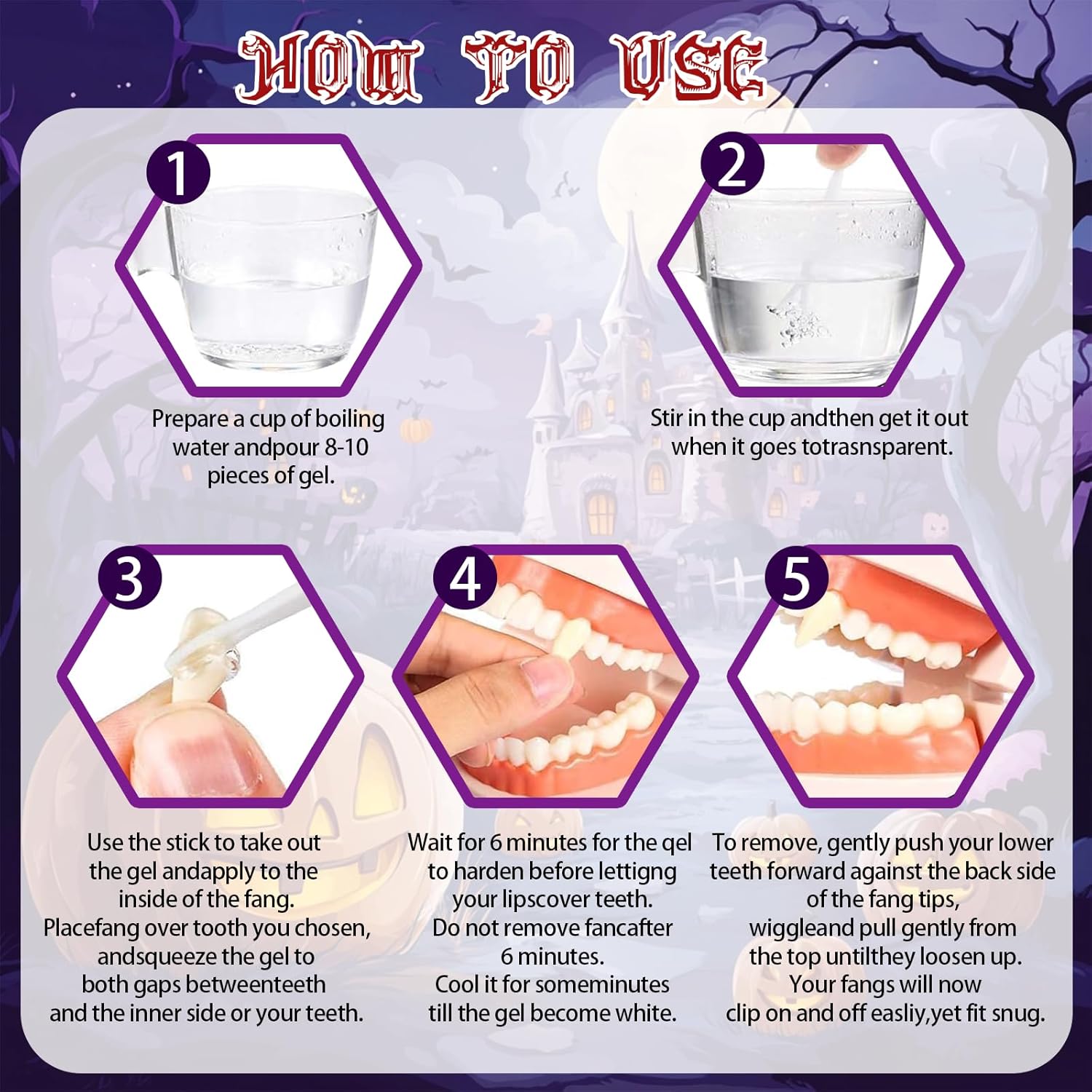 HOW TO USE

1

Prepare a cup of boiling water andpour 8-10 pieces of gel.

2

Stir in the cup andthen get it out when it goes totrasnsparent.

3

Use the stick to take out the gel andapply to the inside of the fang.
Placefang over tooth you chosen, andsqueeze the gel to both gaps betweenteeth and the inner side or your teeth.

4

Wait for 6 minutes for the qel to harden before lettigng your lipscover teeth.
Do not remove fancafter 6 minutes.
Cool it for someminutes till the gel become white.

5

To remove, gently push your lower teeth forward against the back side of the fang tips,
wiggleand pull gently from the top untilthey loosen up.
Your fangs will now clip on and off easliy,yet fit snug.