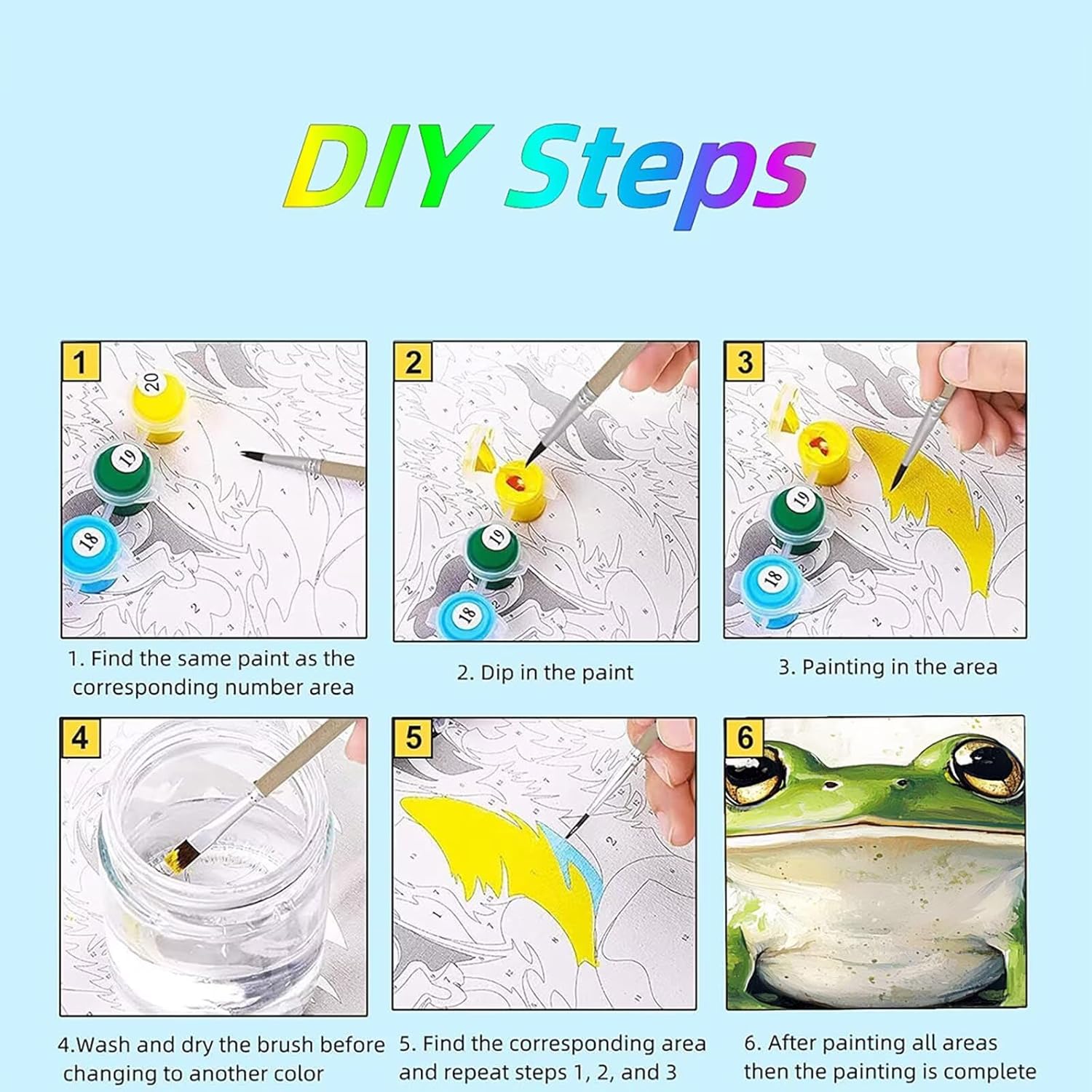 DIY Steps

1

20

19

18

1. Find the same paint as the corresponding number area

2

19

18

2. Dip in the paint

3

19

18

3. Painting in the area

4

4.Wash and dry the brush before changing to another color

5

5. Find the corresponding area and repeat steps 1, 2, and 3

6

6. After painting all areas then the painting is complete