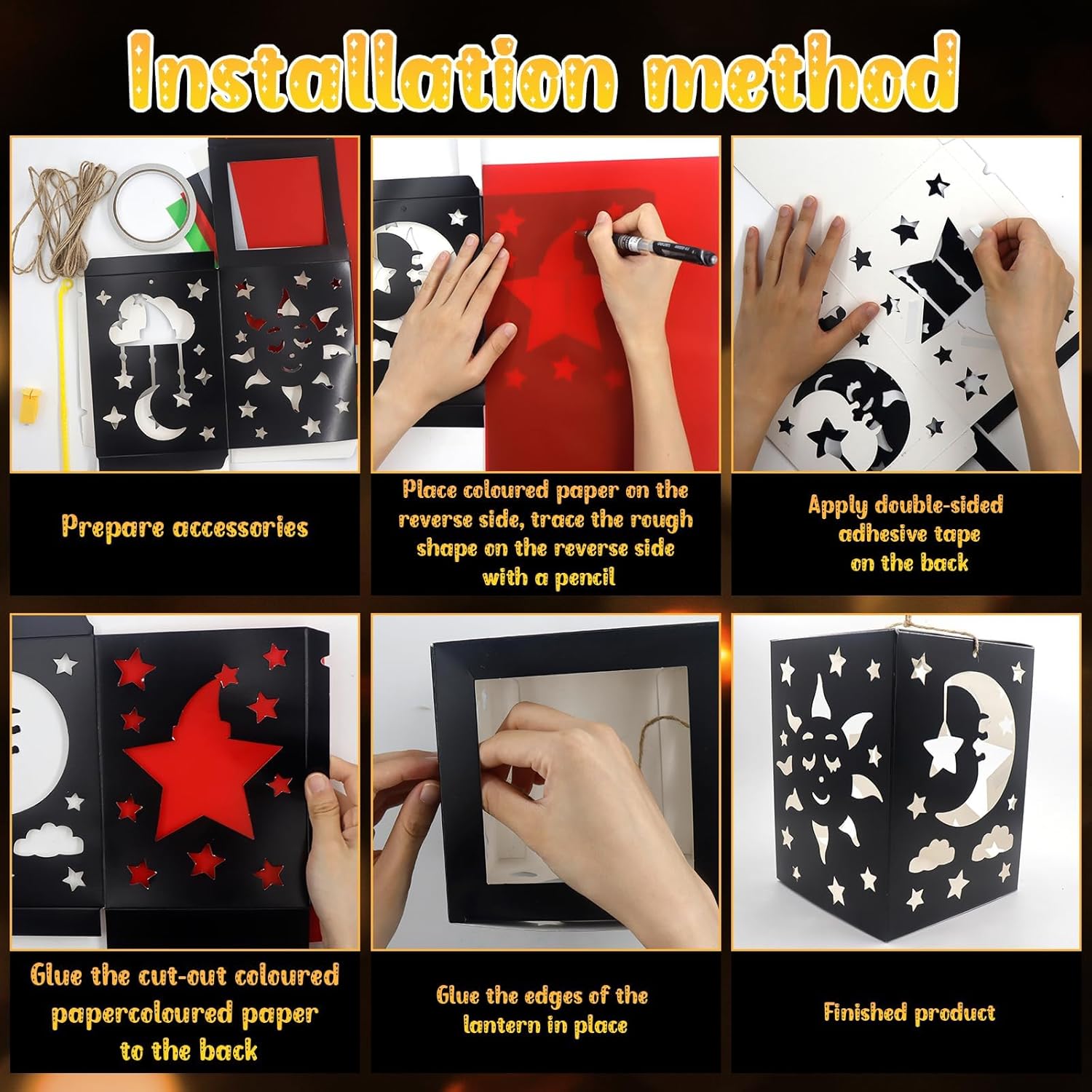 Installation method

Prepare accessories

Place coloured paper on the reverse side, trace the rough shape on the reverse side with a pencil

Apply double-sided adhesive tape on the back

Glue the cut-out coloured papercoloured paper to the back

Glue the edges of the lantern in place

Finished product