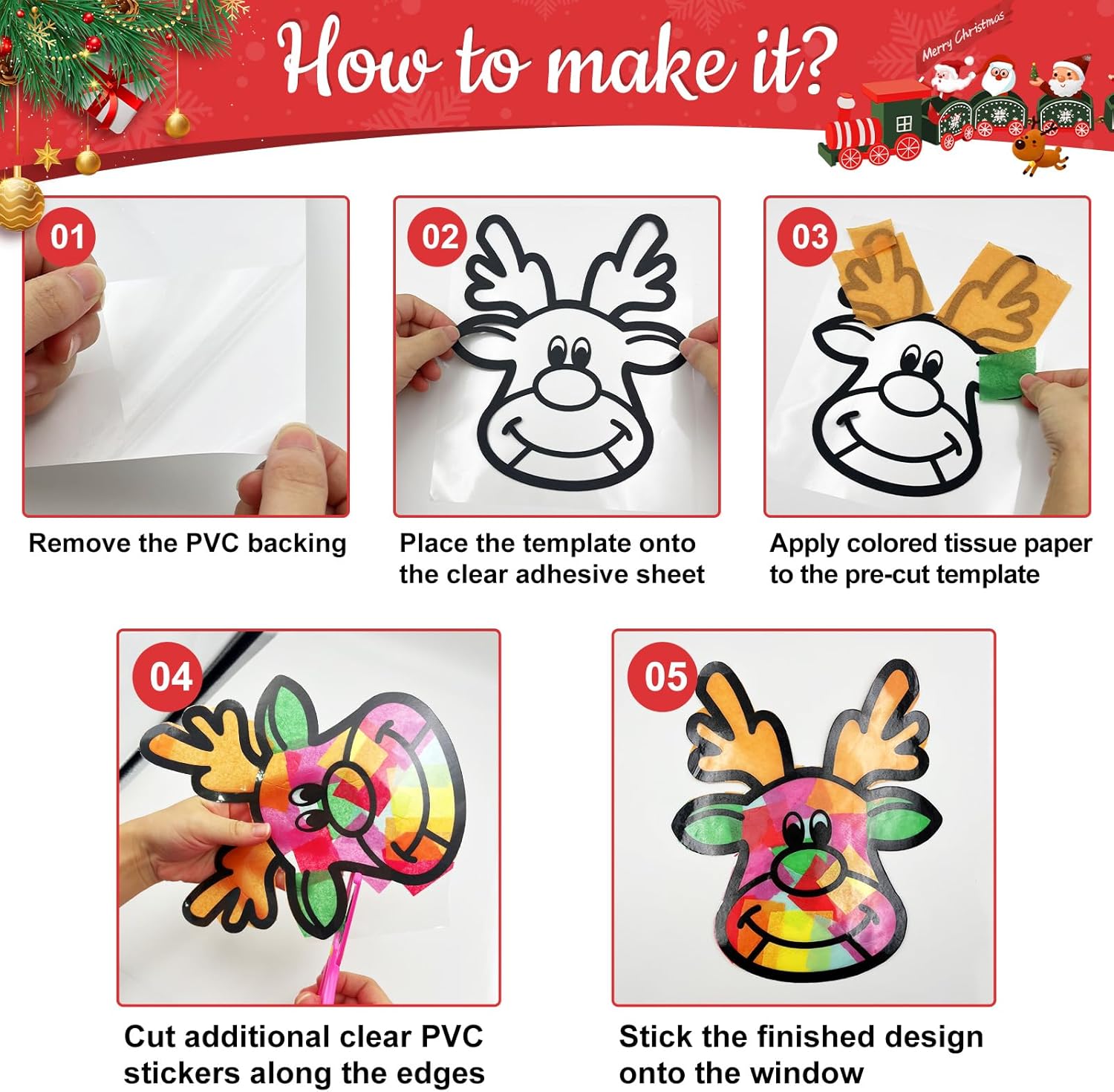 How to make it?

Merry Christmas

01

Remove the PVC backing

02

Place the template onto the clear adhesive sheet

03

Apply colored tissue paper to the pre-cut template

04

Cut additional clear PVC stickers along the edges

05

Stick the finished design onto the window