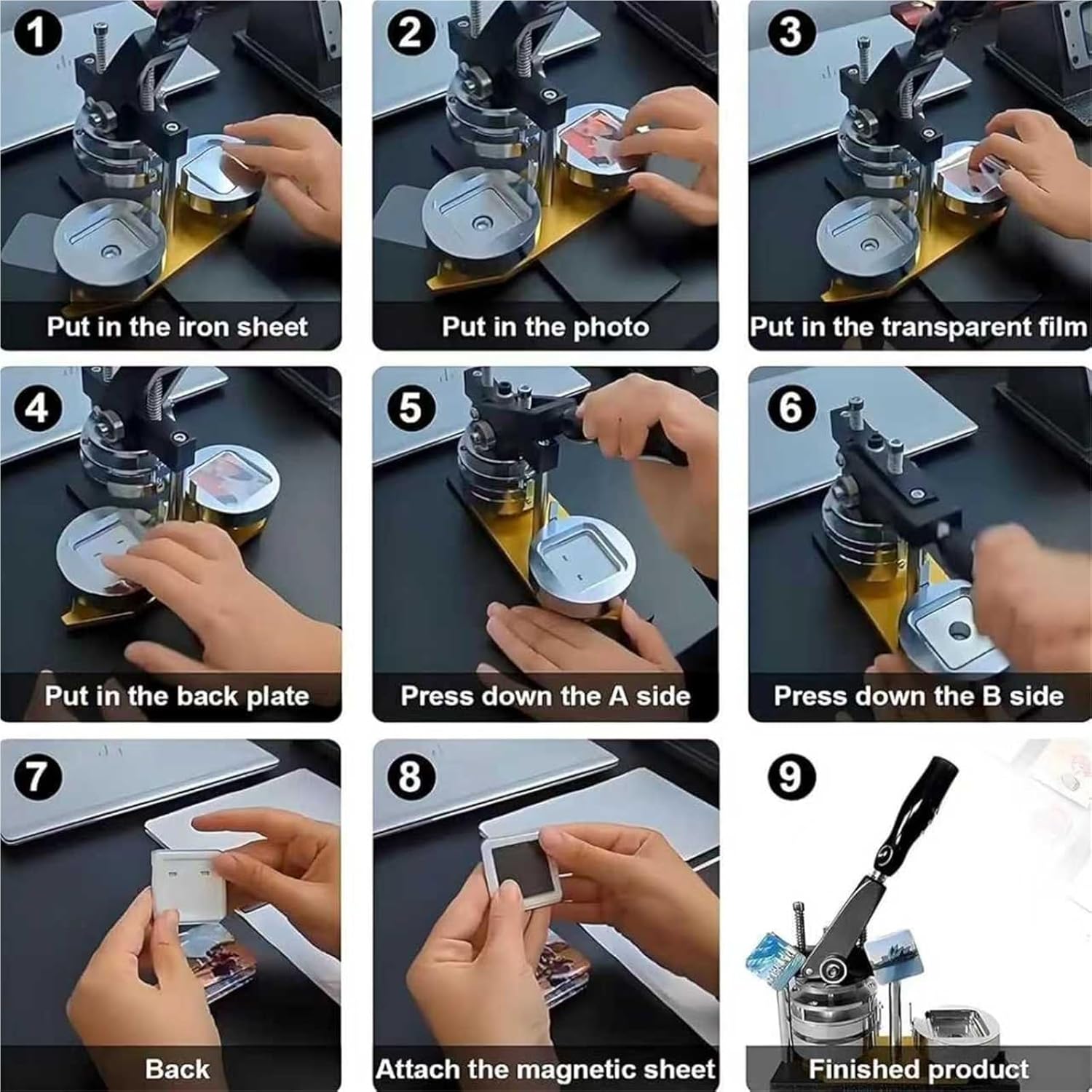 1
Put in the iron sheet

2
Put in the photo

3
Put in the transparent film

4
Put in the back plate

5
Press down the A side

6
Press down the B side

7
Back

8
Attach the magnetic sheet

9
Finished product