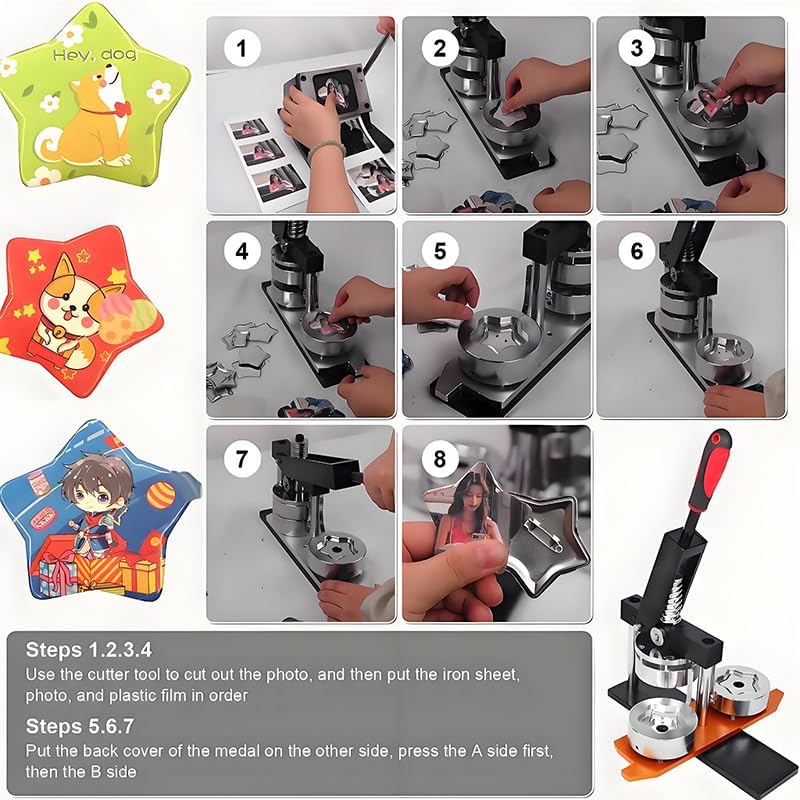 Hey, dog

1

2

3

4

5

6

7

8

Steps 1.2.3.4
Use the cutter tool to cut out the photo, and then put the iron sheet, photo, and plastic film in order

Steps 5.6.7
Put the back cover of the medal on the other side, press the A side first, then the B side