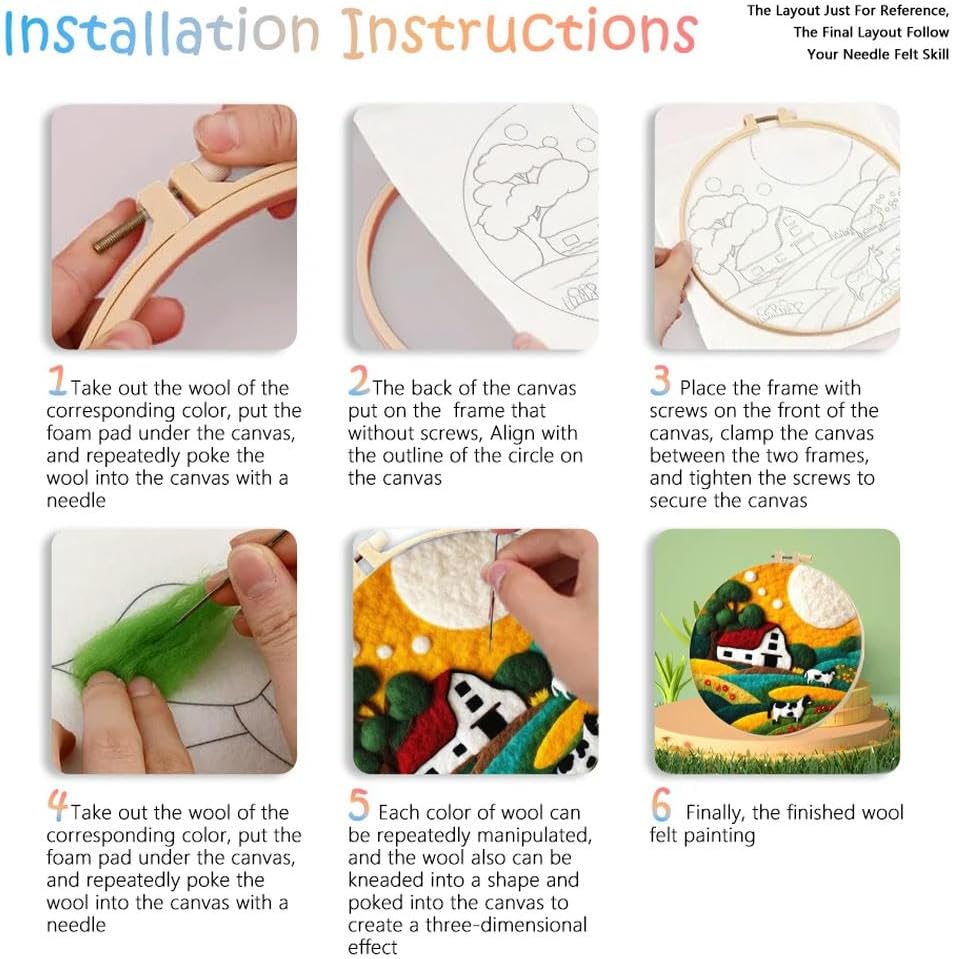 Installation Instructions

The Layout Just For Reference, The Final Layout Follow Your Needle Felt Skill

1 Take out the wool of the corresponding color, put the foam pad under the canvas, and repeatedly poke the wool into the canvas with a needle

2 The back of the canvas put on the frame that without screws, Align with the outline of the circle on the canvas

3 Place the frame with screws on the front of the canvas, clamp the canvas between the two frames, and tighten the screws to secure the canvas

4 Take out the wool of the corresponding color, put the foam pad under the canvas, and repeatedly poke the wool into the canvas with a needle

5 Each color of wool can be repeatedly manipulated, and the wool also can be kneaded into a shape and poked into the canvas to create a three-dimensional effect

6 Finally, the finished wool felt painting