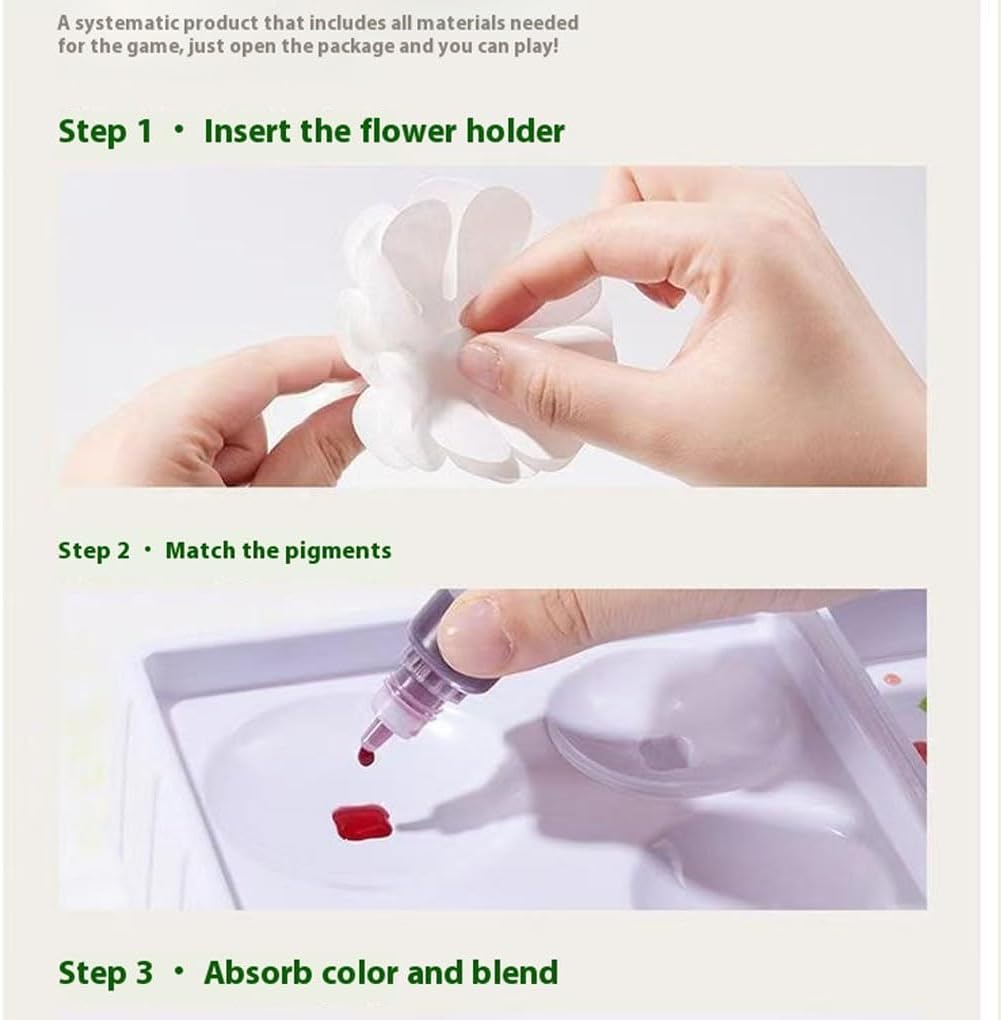 A systematic product that includes all materials needed for the game, just open the package and you can play!

Step 1 · Insert the flower holder

Step 2 · Match the pigments

Step 3 · Absorb color and blend