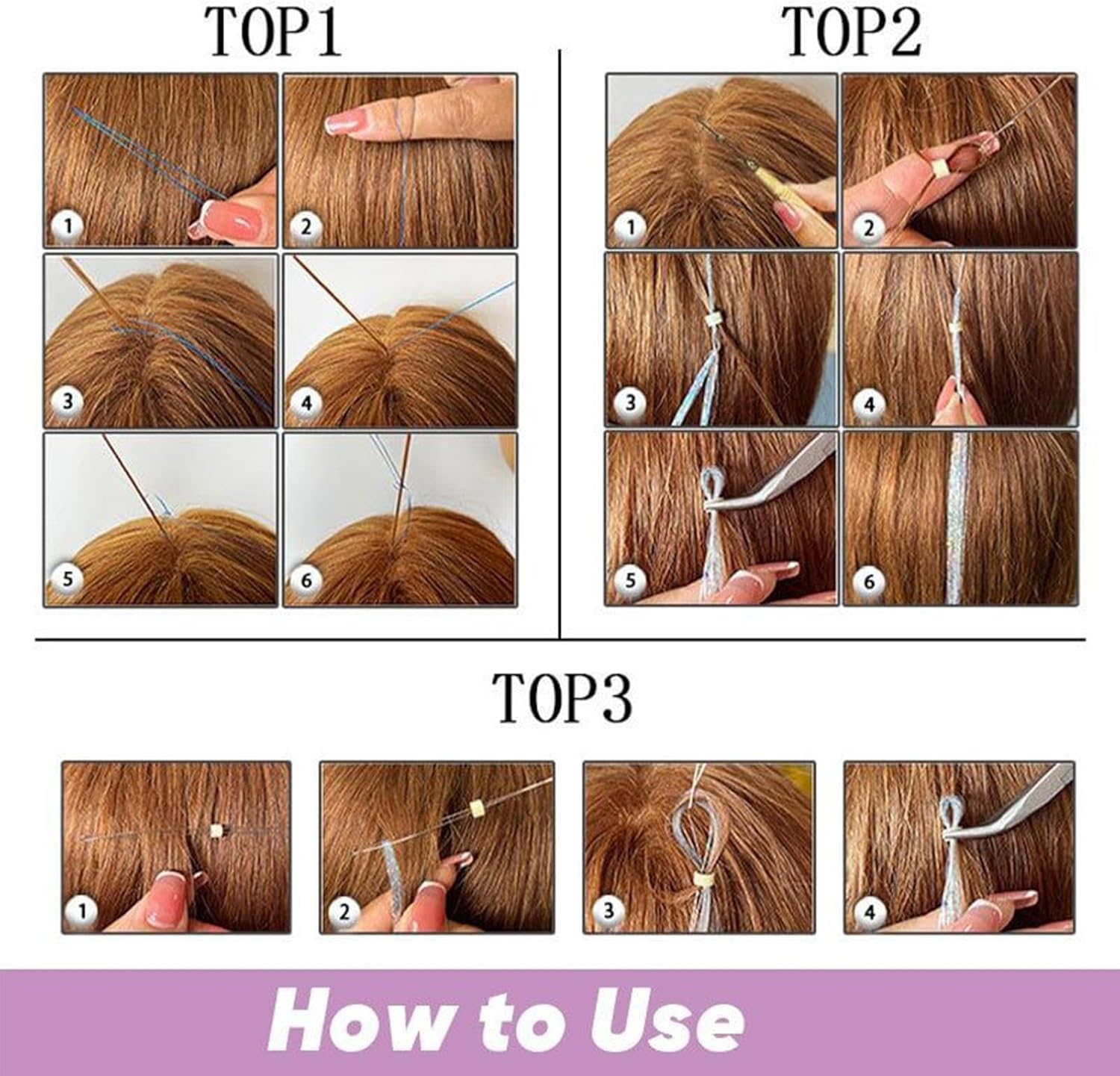 TOP1

1 2 3 4 5 6

TOP2

1 2 3 4 5 6

TOP3

1 2 3 4

How to Use